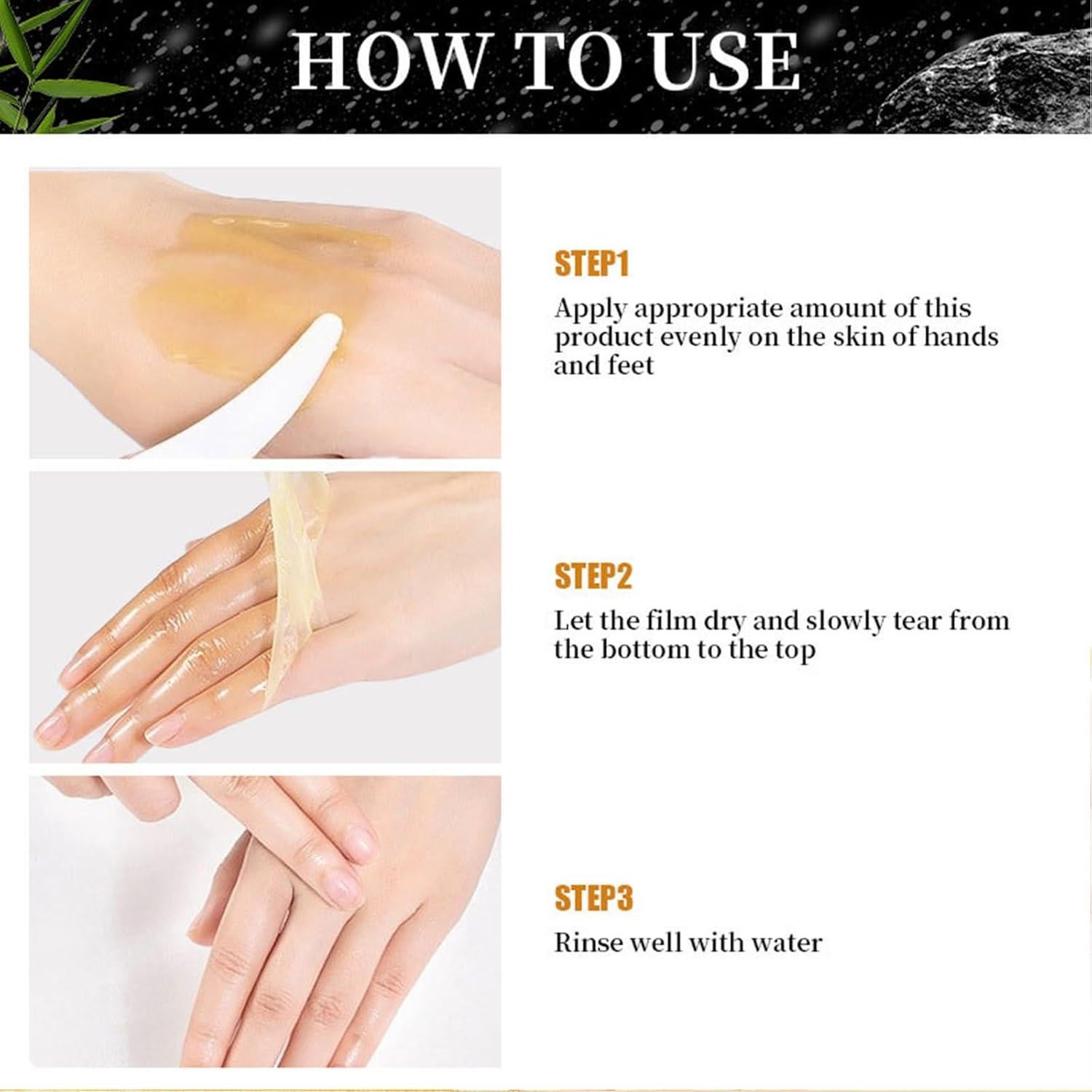 HOW TO USE

STEP1

Apply appropriate amount of this product evenly on the skin of hands and feet

STEP2

Let the film dry and slowly tear from the bottom to the top

STEP3

Rinse well with water