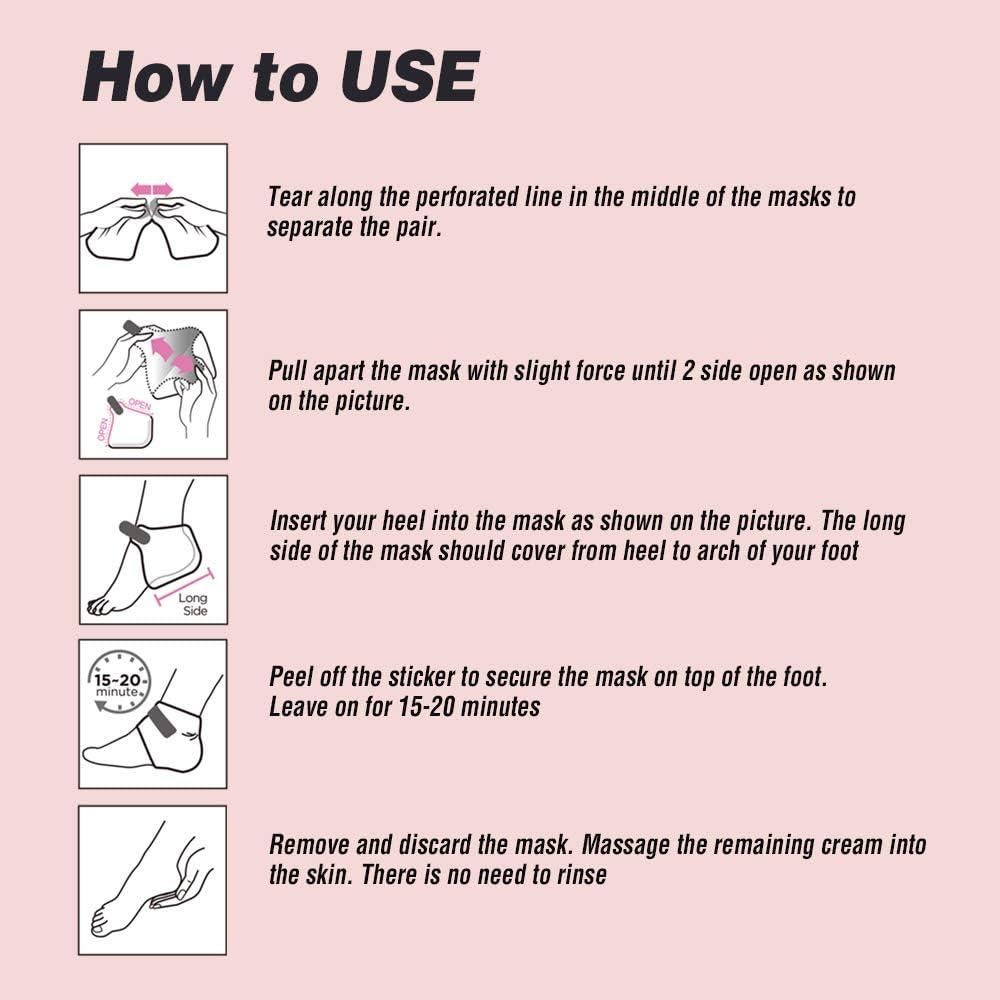 How to USE

Tear along the perforated line in the middle of the masks to separate the pair.

OPEN

OPEN

Pull apart the mask with slight force until 2 side open as shown on the picture.

Long Side

Insert your heel into the mask as shown on the picture. The long side of the mask should cover from heel to arch of your foot

15-20 minute

Peel off the sticker to secure the mask on top of the foot. Leave on for 15-20 minutes

Remove and discard the mask. Massage the remaining cream into the skin. There is no need to rinse