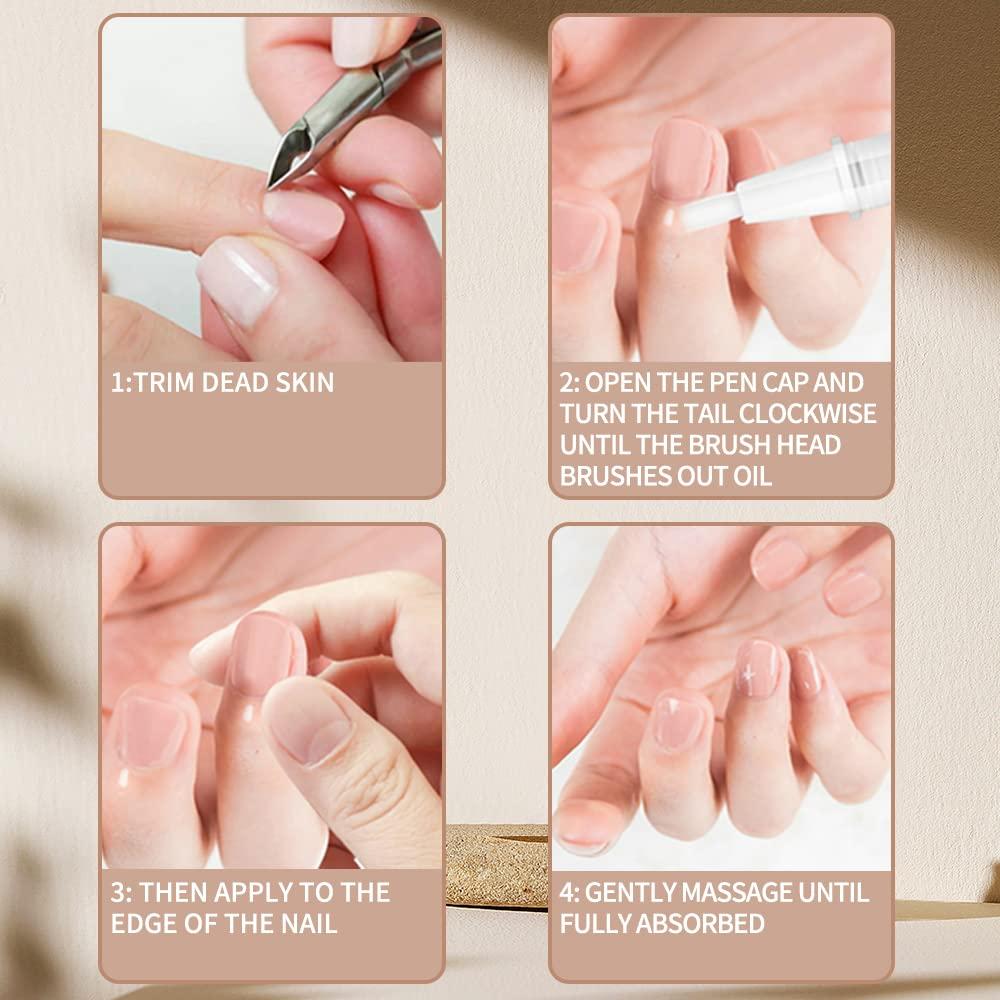 1:TRIM DEAD SKIN

2: OPEN THE PEN CAP AND TURN THE TAIL CLOCKWISE UNTIL THE BRUSH HEAD BRUSHES OUT OIL

3: THEN APPLY TO THE EDGE OF THE NAIL

4: GENTLY MASSAGE UNTIL FULLY ABSORBED