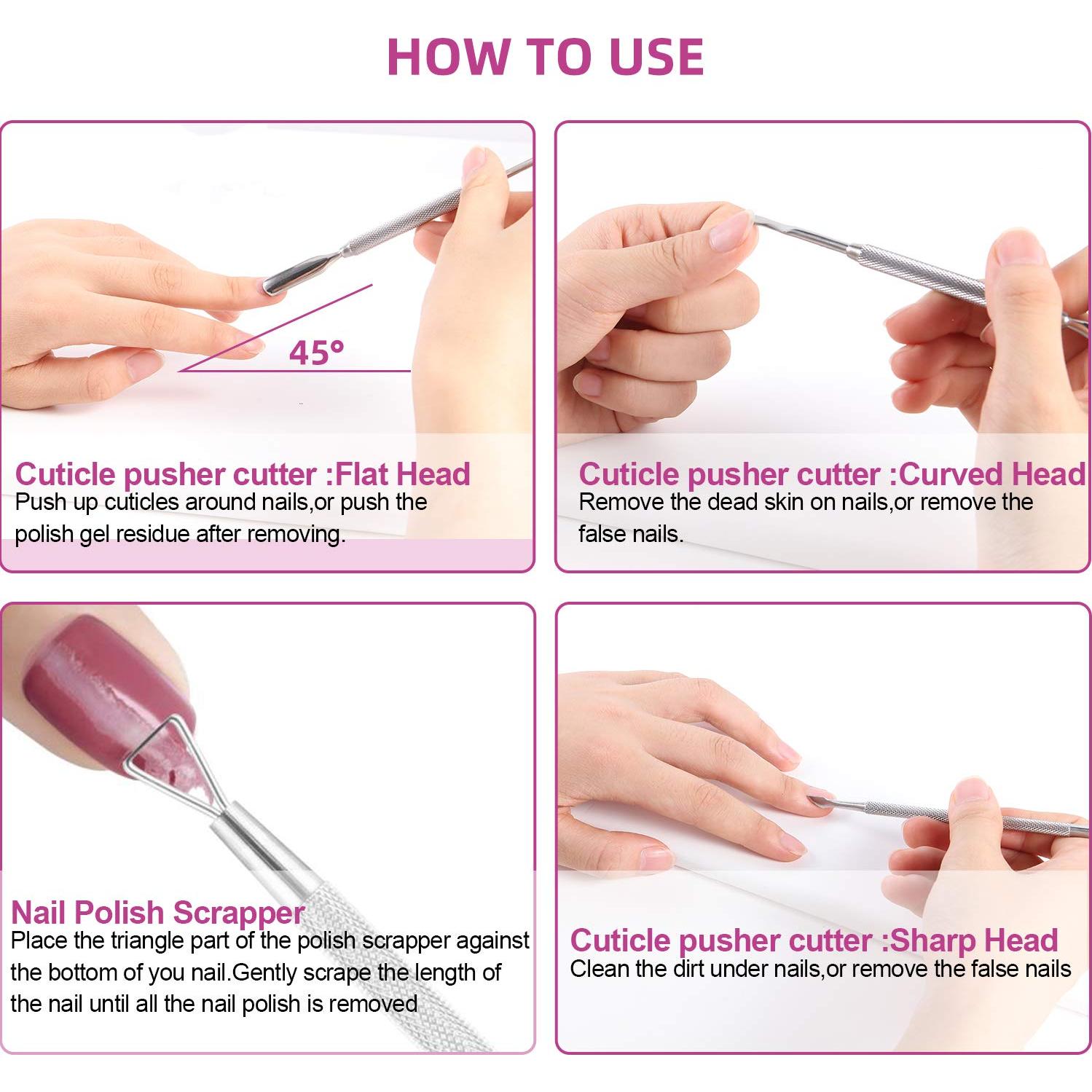 HOW TO USE

45°

Cuticle pusher cutter :Flat Head
Push up cuticles around nails,or push the polish gel residue after removing.

Cuticle pusher cutter :Curved Head
Remove the dead skin on nails,or remove the false nails.

Nail Polish Scrapper
Place the triangle part of the polish scrapper against the bottom of you nail.Gently scrape the length of the nail until all the nail polish is removed

Cuticle pusher cutter :Sharp Head
Clean the dirt under nails,or remove the false nails