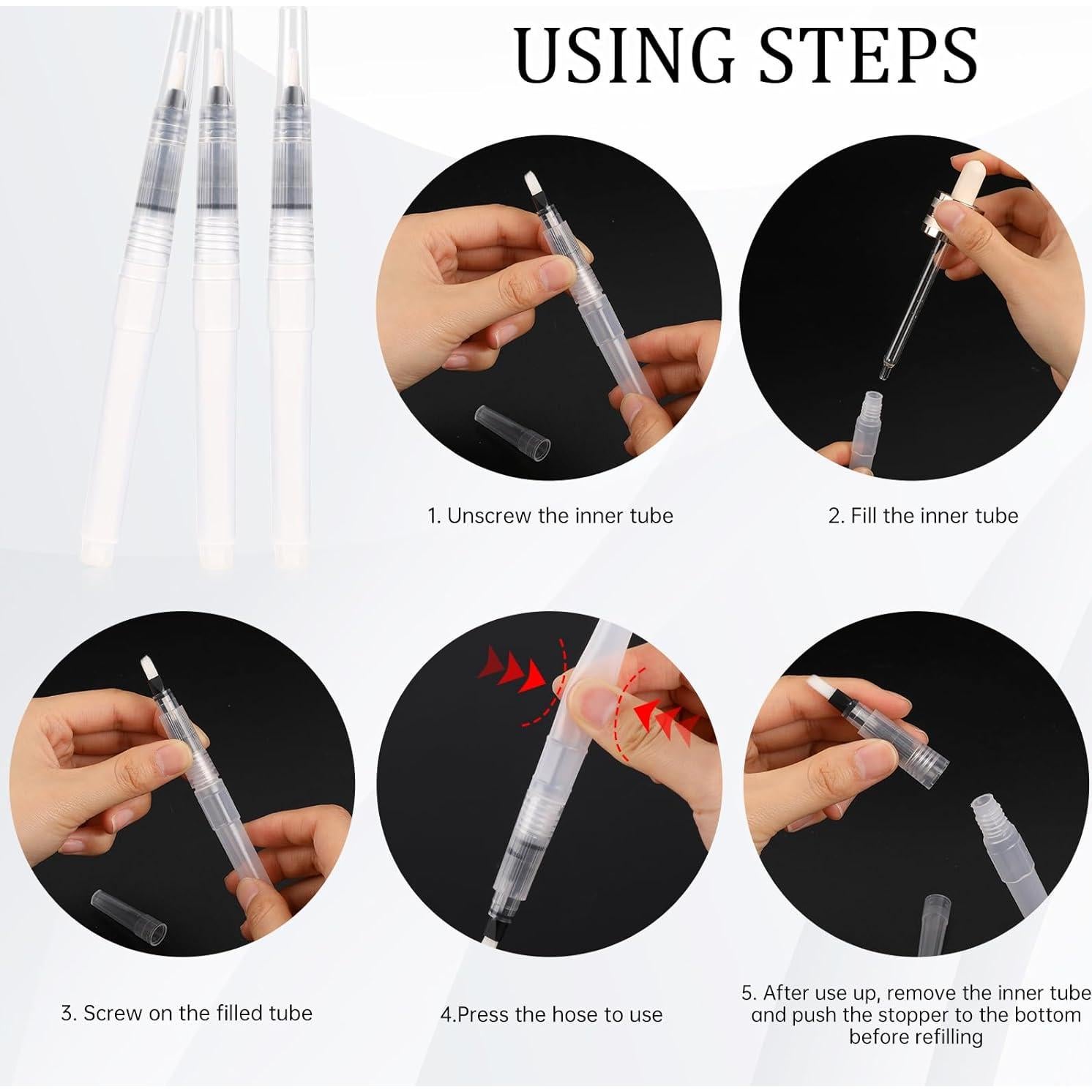 USING STEPS

1. Unscrew the inner tube

2. Fill the inner tube

3. Screw on the filled tube

4.Press the hose to use

5. After use up, remove the inner tube and push the stopper to the bottom before refilling