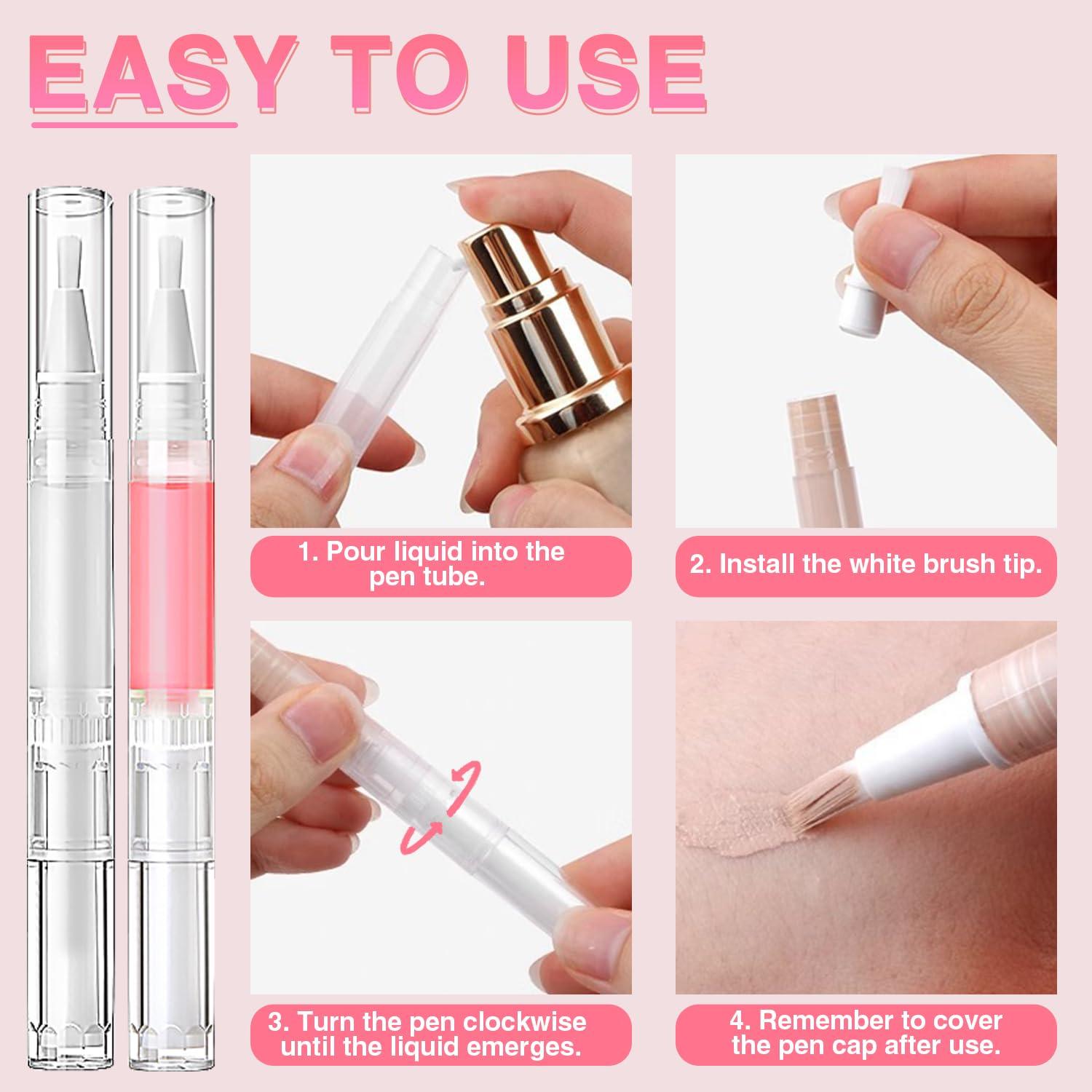 EASY TO USE

1. Pour liquid into the pen tube.

2. Install the white brush tip.

3. Turn the pen clockwise until the liquid emerges.

4. Remember to cover the pen cap after use.