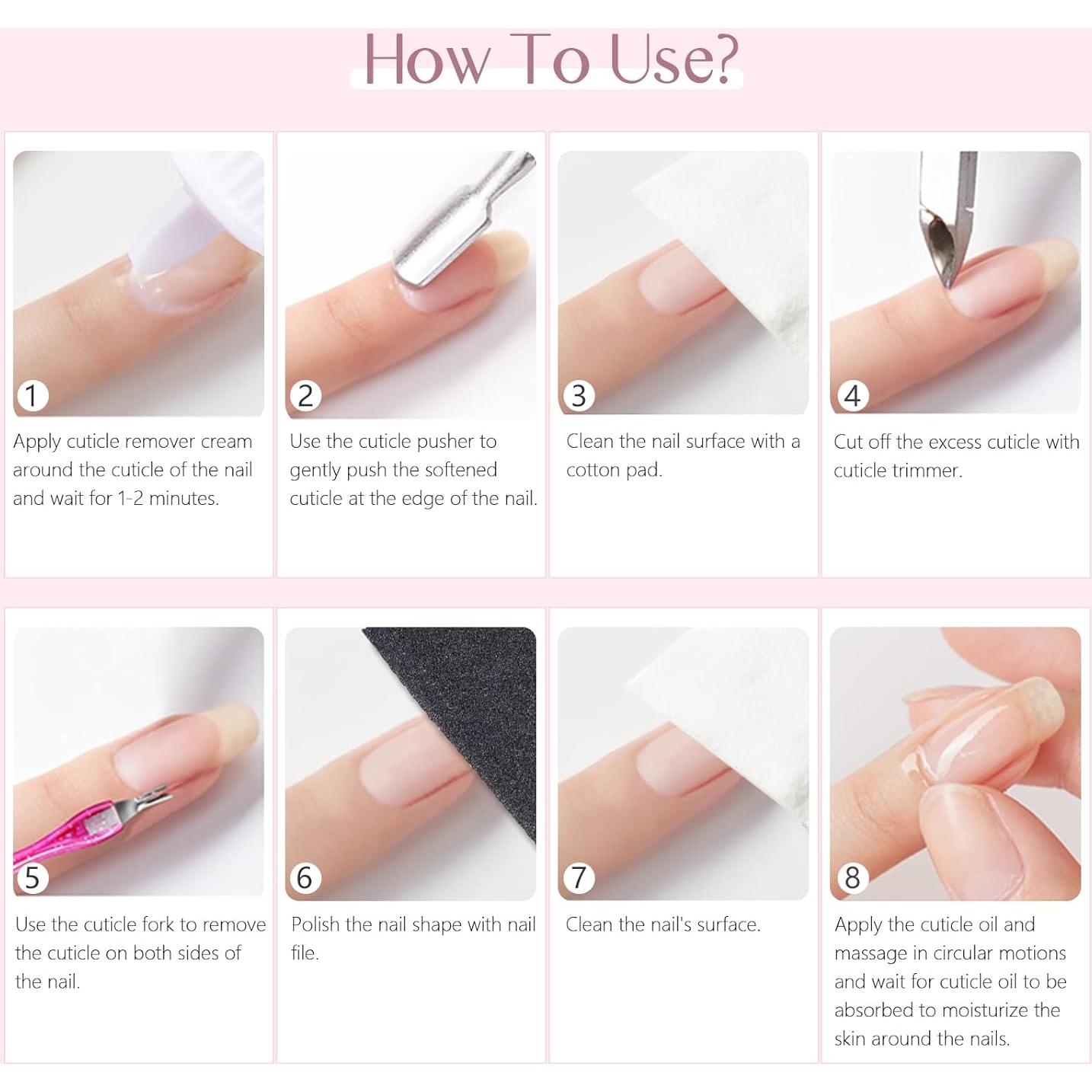 How To Use?

1
Apply cuticle remover cream around the cuticle of the nail and wait for 1-2 minutes.

2
Use the cuticle pusher to gently push the softened cuticle at the edge of the nail.

3
Clean the nail surface with a cotton pad.

4
Cut off the excess cuticle with cuticle trimmer.

5
Use the cuticle fork to remove the cuticle on both sides of the nail.

6
Polish the nail shape with nail file.

7
Clean the nail's surface.

8
Apply the cuticle oil and massage in circular motions and wait for cuticle oil to be absorbed to moisturize the skin around the nails.