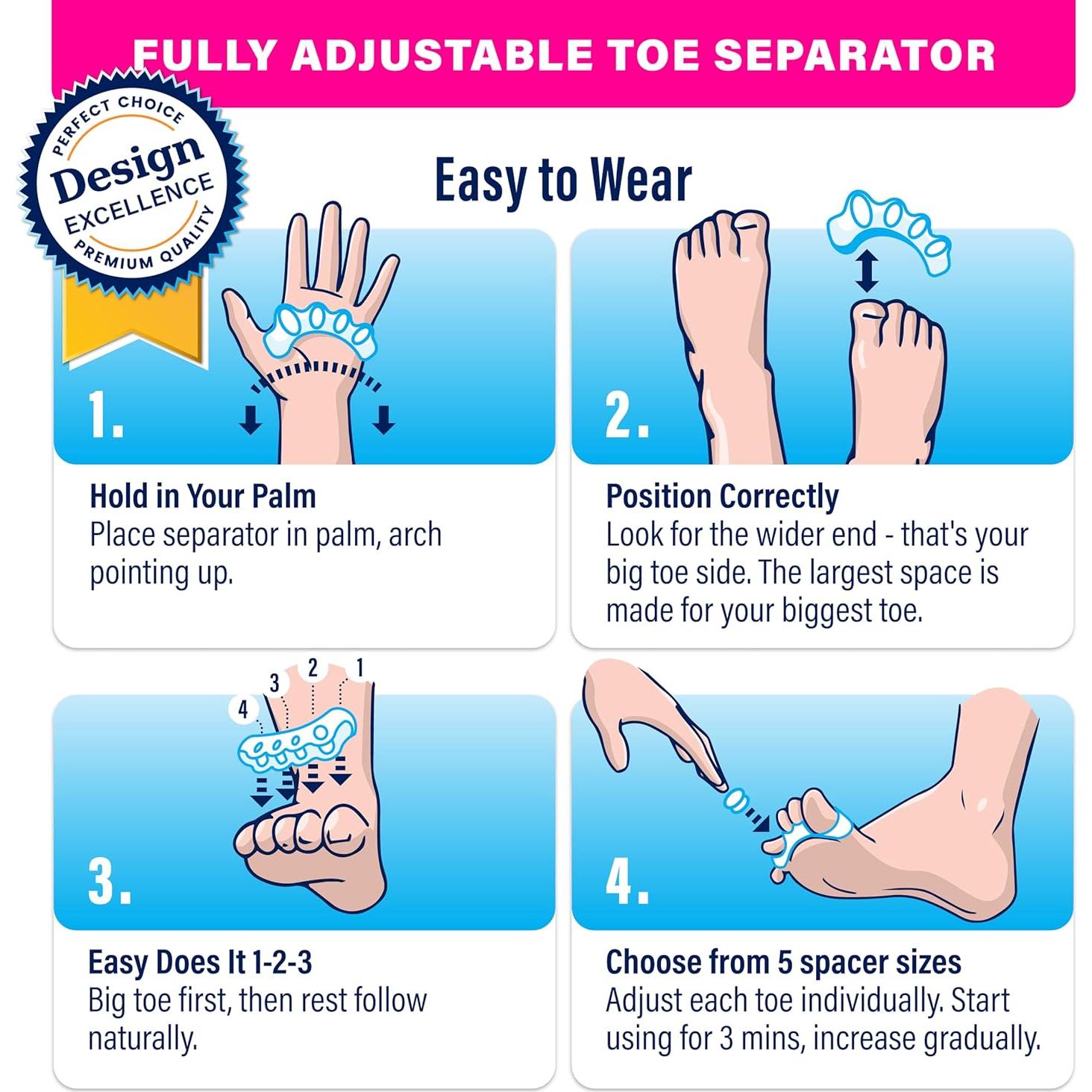 FULLY ADJUSTABLE TOE SEPARATOR

PERFECT CHOICE
Design
EXCELLENCE
PREMIUM QUALITY

Easy to Wear

1.

Hold in Your Palm
Place separator in palm, arch pointing up.

2.

Position Correctly
Look for the wider end - that's your big toe side. The largest space is made for your biggest toe.

4 3 2 1

3.

Easy Does It 1-2-3
Big toe first, then rest follow naturally.

4.

Choose from 5 spacer sizes
Adjust each toe individually. Start using for 3 mins, increase gradually.