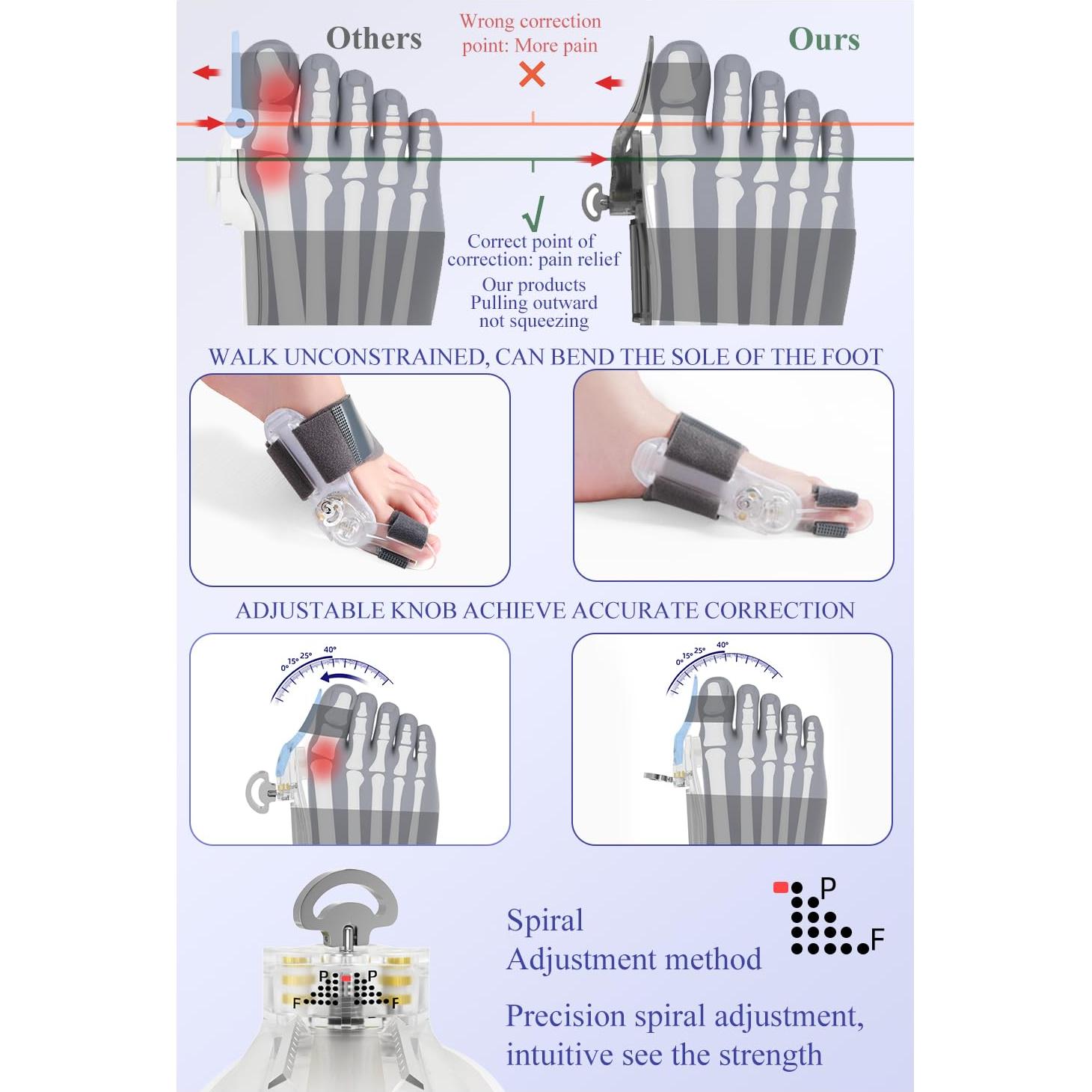 Others

Wrong correction point: More pain

×

Ours

√

Correct point of correction: pain relief

Our products Pulling outward not squeezing

WALK UNCONSTRAINED, CAN BEND THE SOLE OF THE FOOT

ADJUSTABLE KNOB ACHIEVE ACCURATE CORRECTION

0° 15° 25° 40°

0° 15° 25° 40°

P P
F F

Spiral
Adjustment method

P
F

Precision spiral adjustment, intuitive see the strength