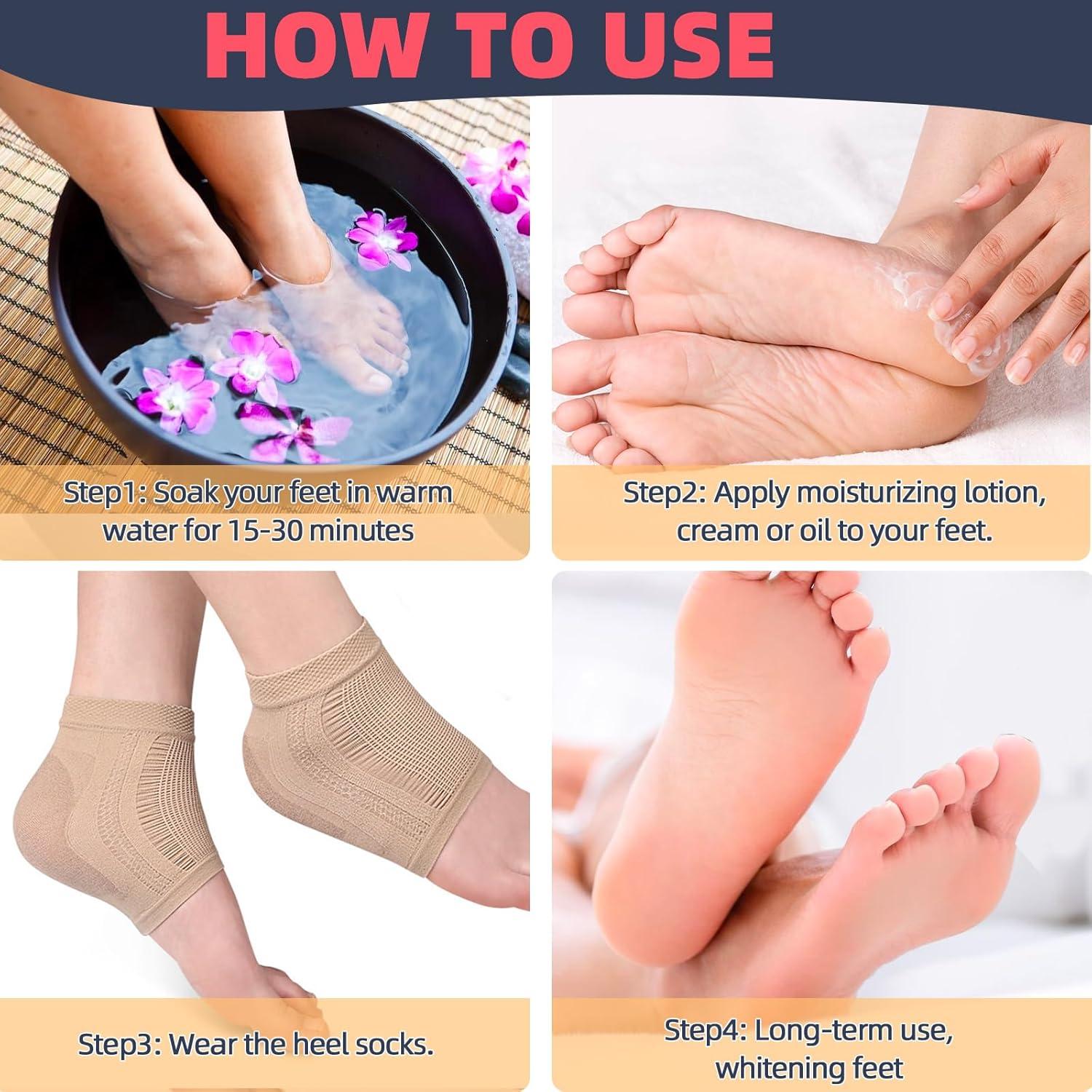 HOW TO USE

Step1: Soak your feet in warm water for 15-30 minutes

Step2: Apply moisturizing lotion, cream or oil to your feet.

Step3: Wear the heel socks.

Step4: Long-term use, whitening feet