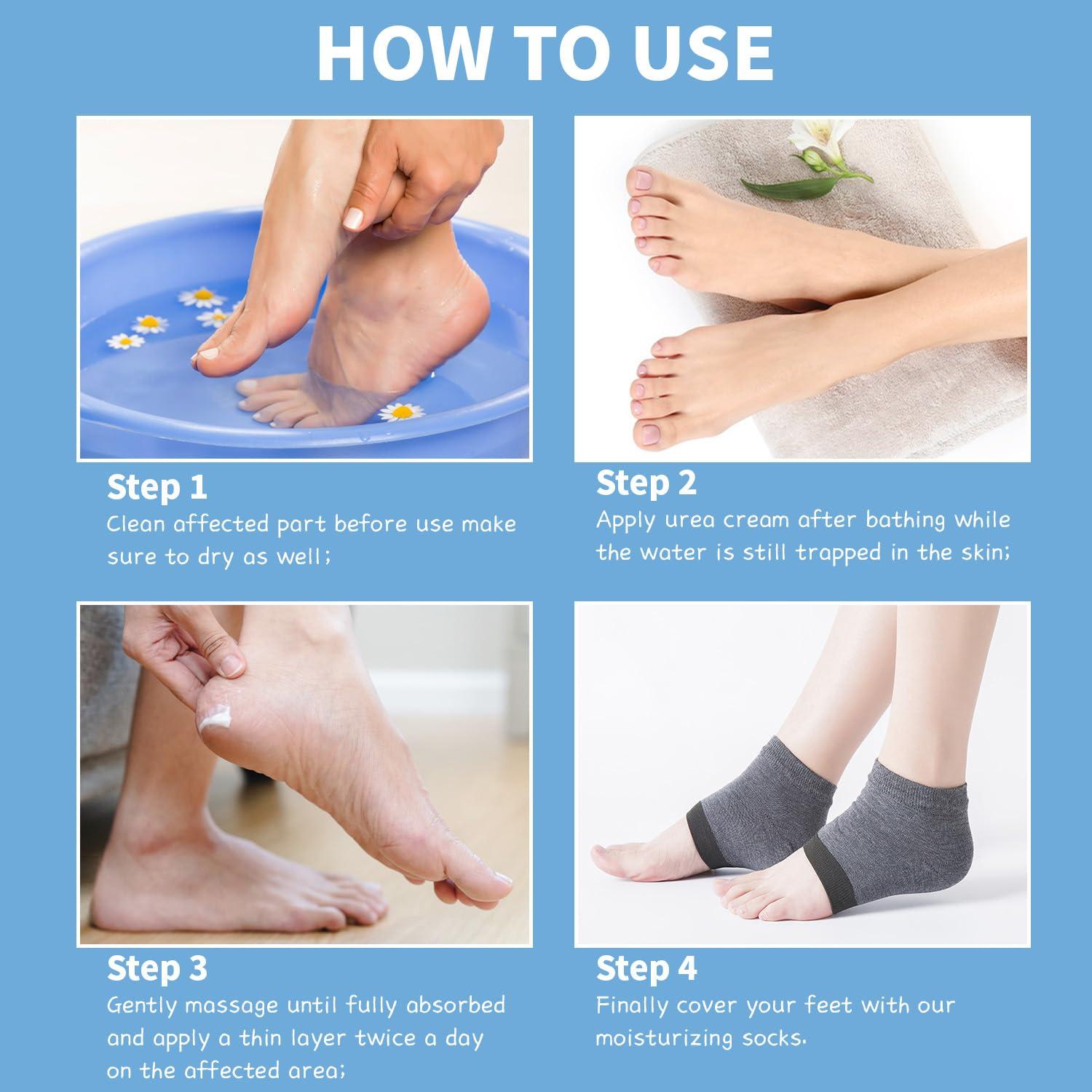 HOW TO USE

Step 1
Clean affected part before use make sure to dry as well;

Step 2
Apply urea cream after bathing while the water is still trapped in the skin;

Step 3
Gently massage until fully absorbed and apply a thin layer twice a day on the affected area;

Step 4
Finally cover your feet with our moisturizing socks.