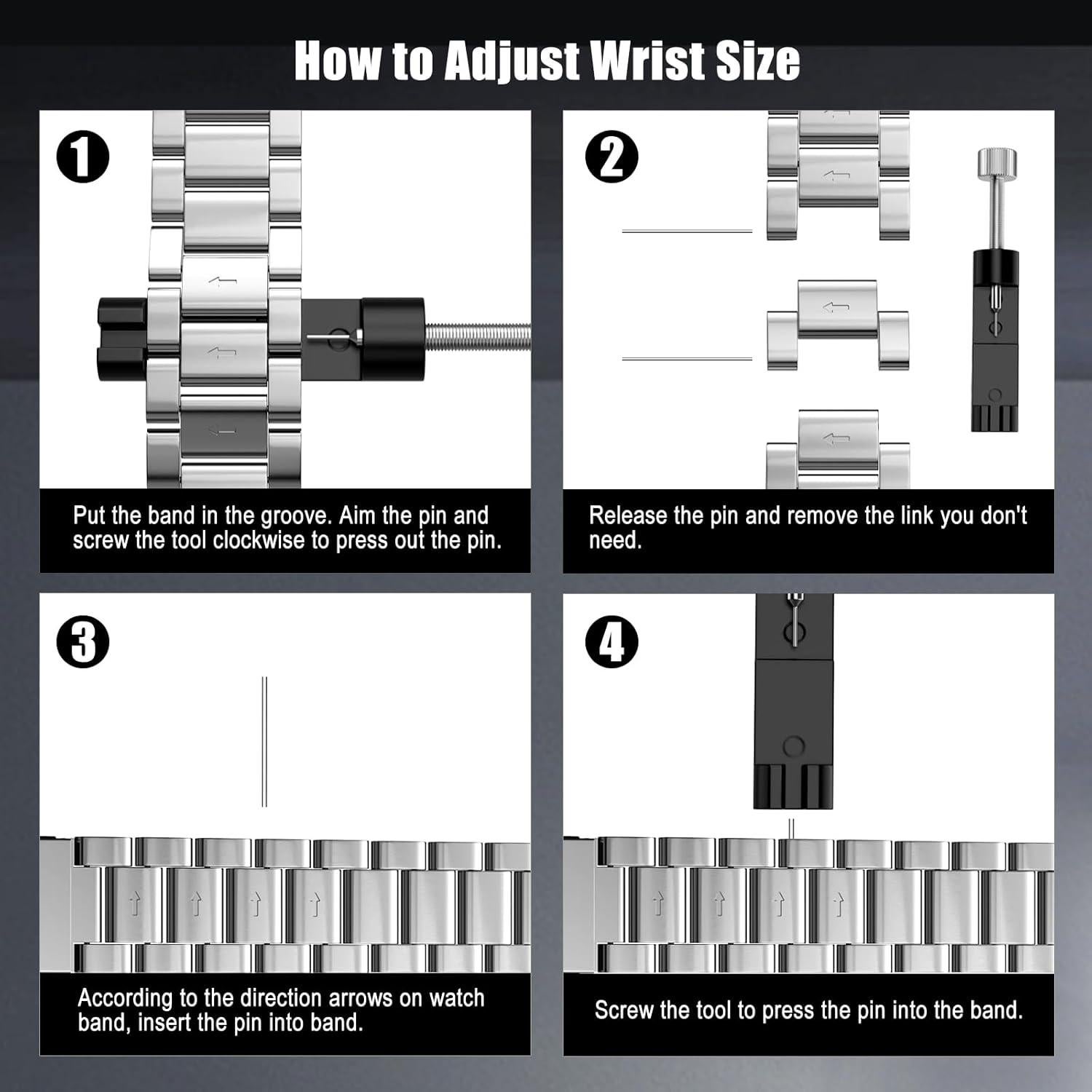 How to Adjust Wrist Size

1

Put the band in the groove. Aim the pin and screw the tool clockwise to press out the pin.

2

Release the pin and remove the link you don't need.

3

According to the direction arrows on watch band, insert the pin into band.

4

Screw the tool to press the pin into the band.