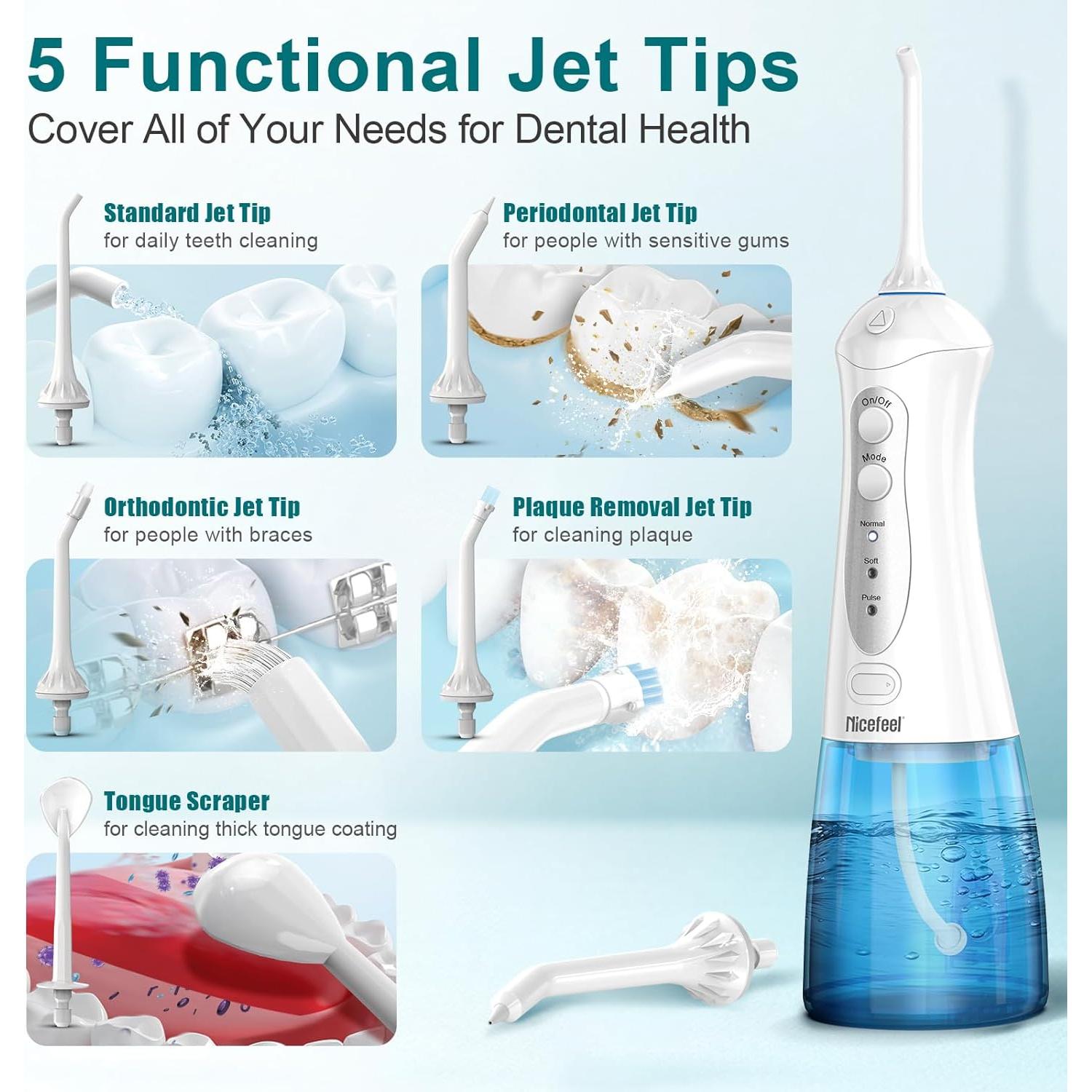 5 Functional Jet Tips
Cover All of Your Needs for Dental Health

Standard Jet Tip
for daily teeth cleaning

Periodontal Jet Tip
for people with sensitive gums

Orthodontic Jet Tip
for people with braces

Plaque Removal Jet Tip
for cleaning plaque

Tongue Scraper
for cleaning thick tongue coating

On/Off
Mode
Normal
Soft
Pulse
Nicefeel