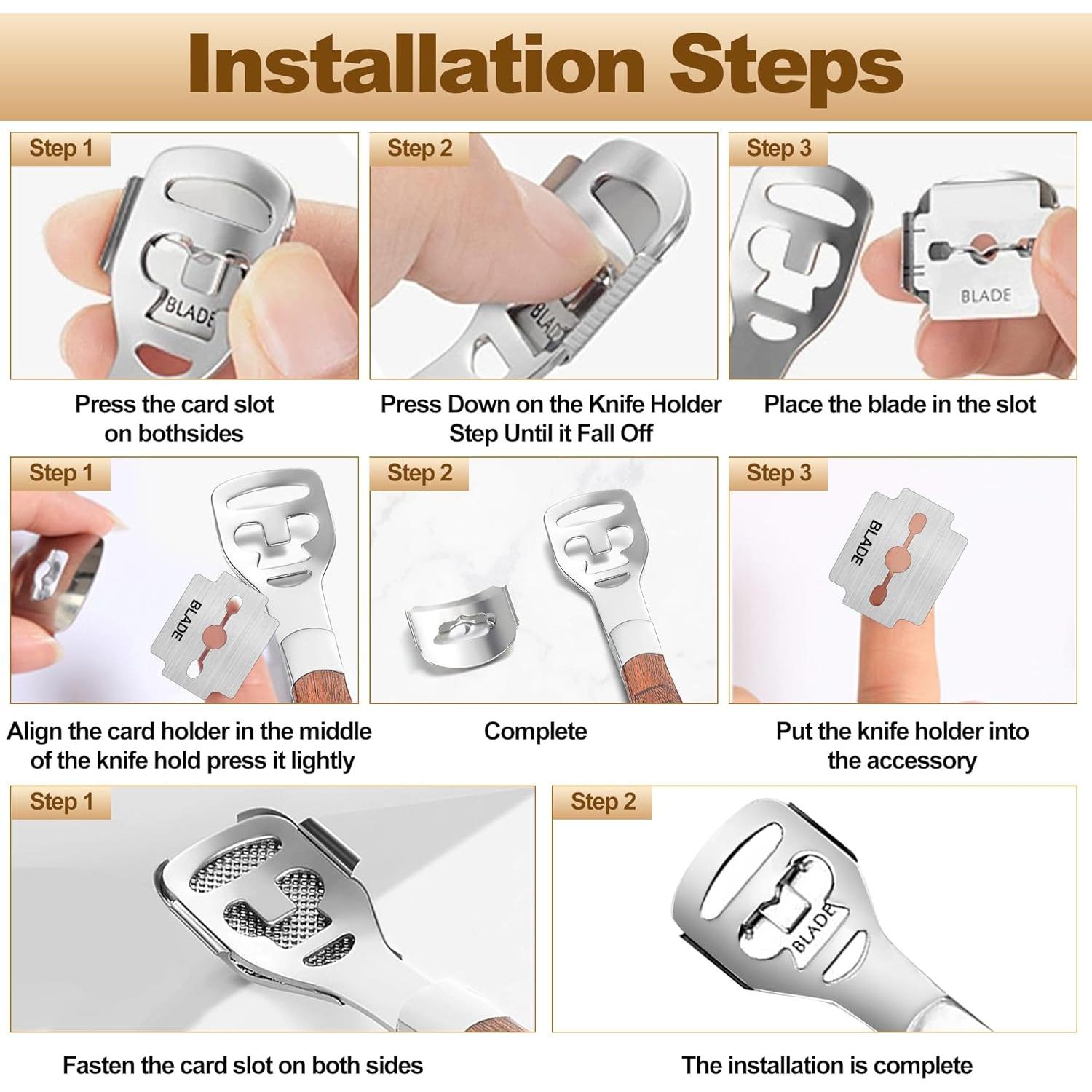 Installation Steps

Step 1

BLADE

Press the card slot on bothsides

Step 2

BLADE

Press Down on the Knife Holder Step Until it Fall Off

Step 3

BLADE

Place the blade in the slot

Step 1

BLADE

Align the card holder in the middle of the knife hold press it lightly

Step 2

Complete

Step 3

BLADE

Put the knife holder into the accessory

Step 1

Fasten the card slot on both sides

Step 2

BLADE

The installation is complete