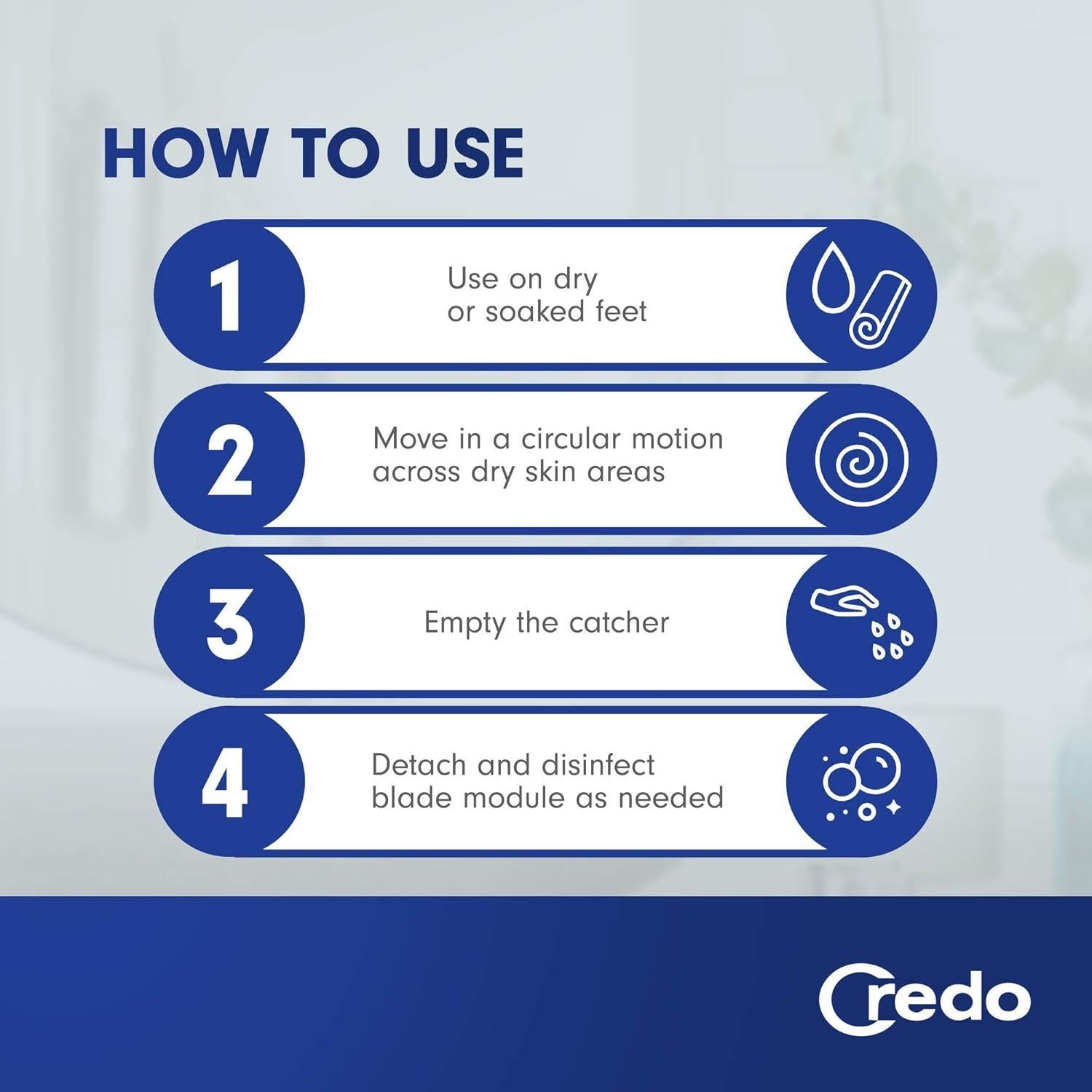 HOW TO USE

1
Use on dry or soaked feet

2
Move in a circular motion across dry skin areas

3
Empty the catcher

4
Detach and disinfect blade module as needed

Credo