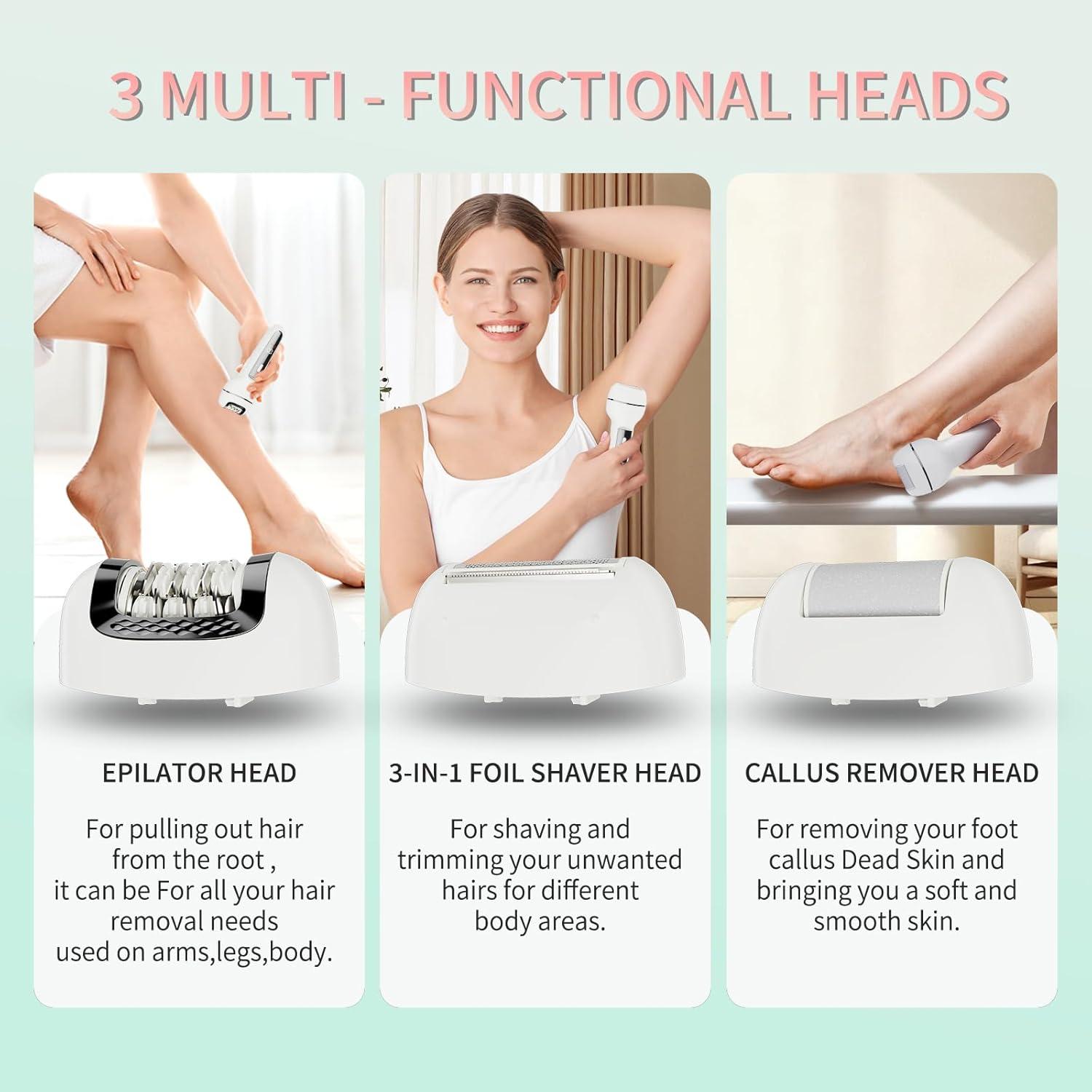 3 MULTI - FUNCTIONAL HEADS

EPILATOR HEAD

For pulling out hair from the root , it can be For all your hair removal needs used on arms,legs,body.

3-IN-1 FOIL SHAVER HEAD

For shaving and trimming your unwanted hairs for different body areas.

CALLUS REMOVER HEAD

For removing your foot callus Dead Skin and bringing you a soft and smooth skin.