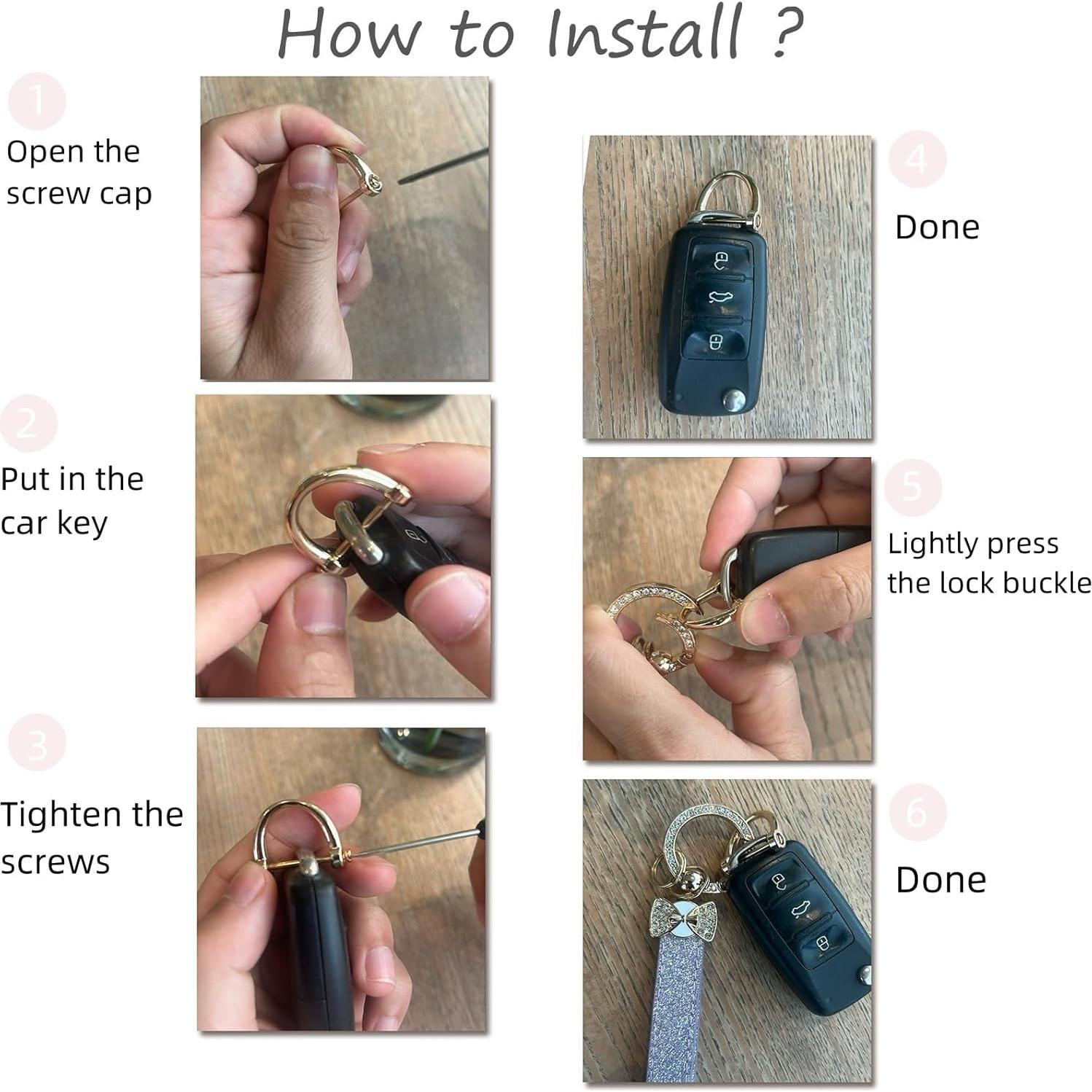 How to Install ?

1
Open the screw cap

2
Put in the car key

3
Tighten the screws

4
Done

5
Lightly press the lock buckle

6
Done