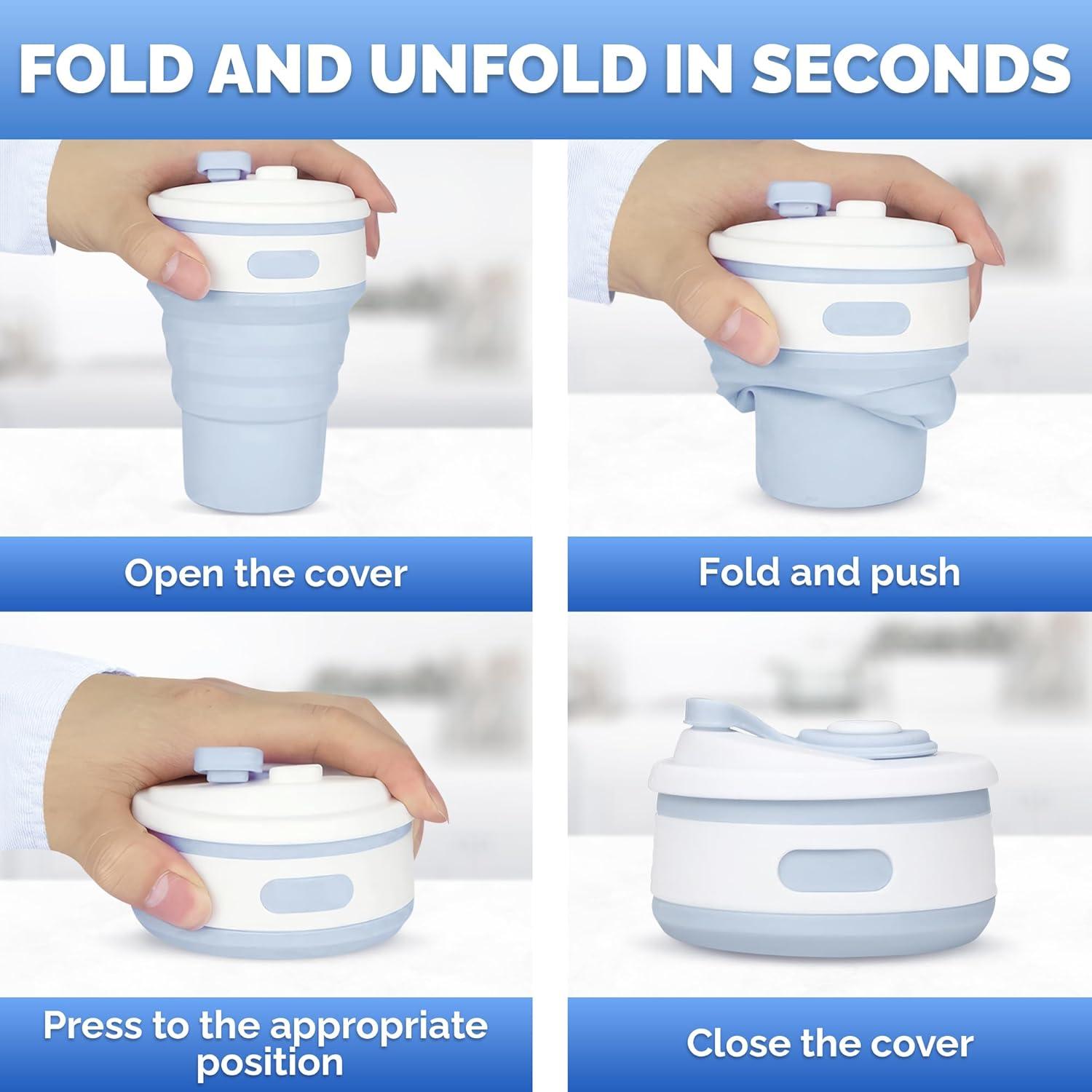 FOLD AND UNFOLD IN SECONDS

Open the cover

Fold and push

Press to the appropriate position

Close the cover