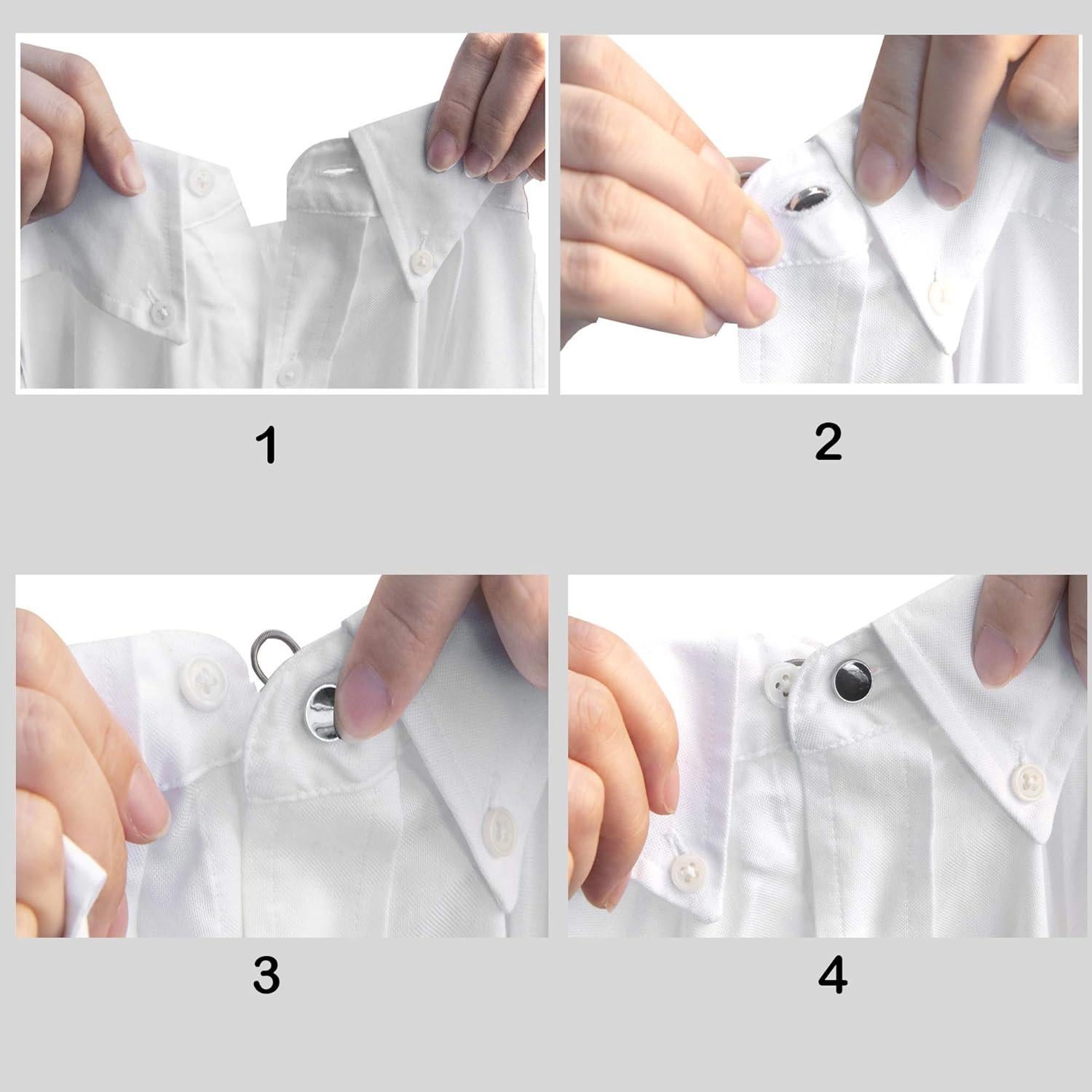 1

2

3

4