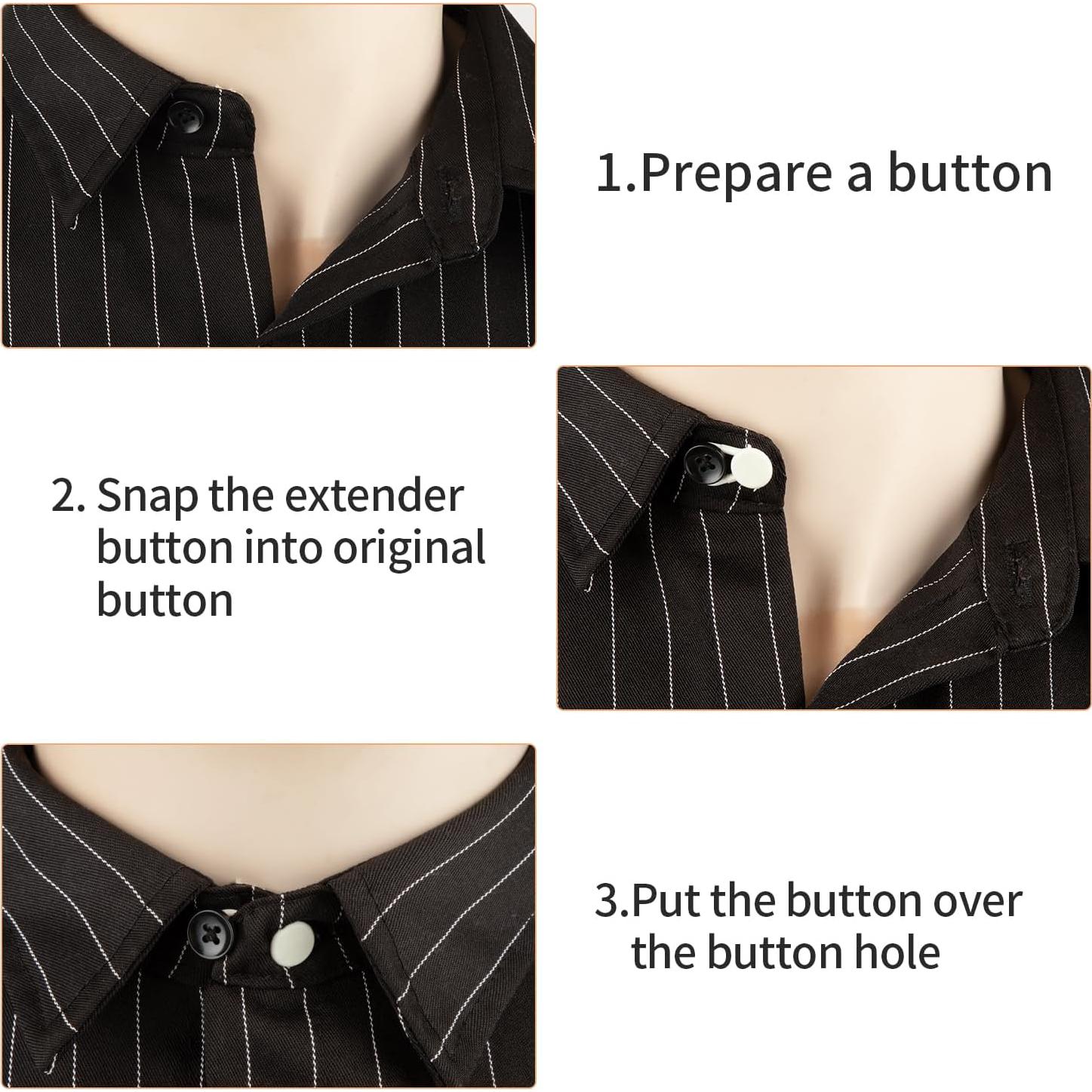 1.Prepare a button

2. Snap the extender button into original button

3.Put the button over the button hole