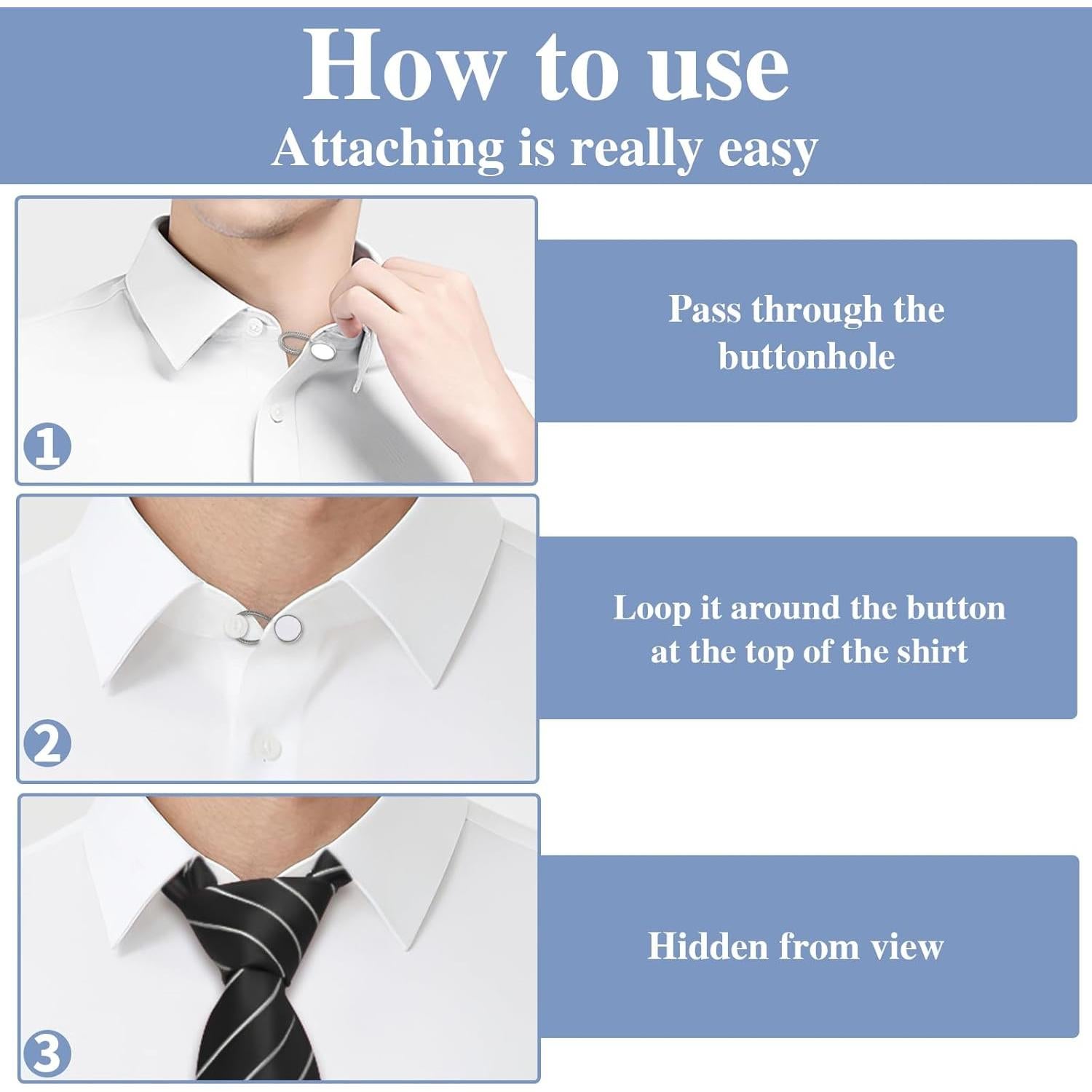 How to use
Attaching is really easy

1

Pass through the buttonhole

2

Loop it around the button at the top of the shirt

3

Hidden from view