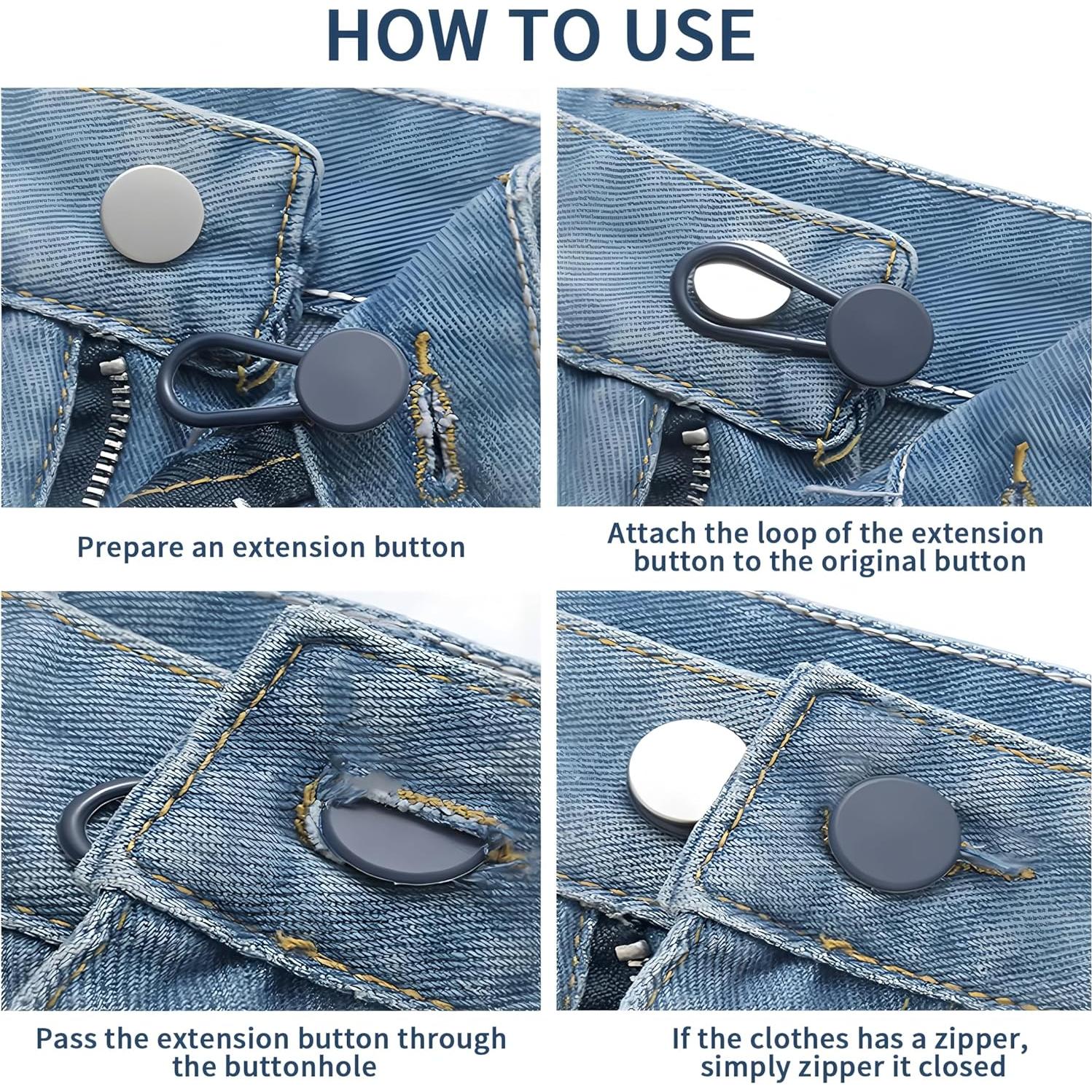 HOW TO USE

Prepare an extension button

Attach the loop of the extension button to the original button

Pass the extension button through the buttonhole

If the clothes has a zipper, simply zipper it closed