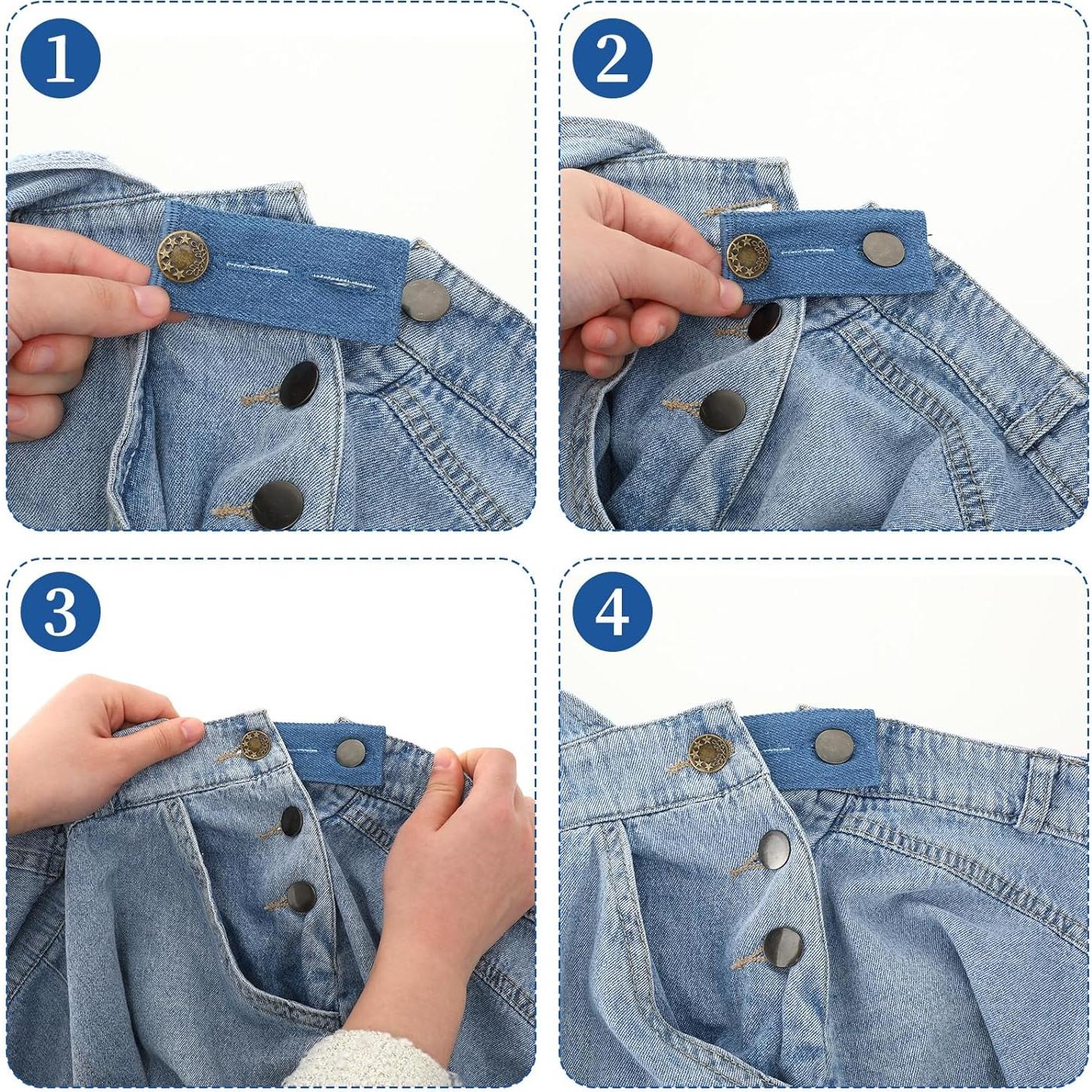 1

2

3

4