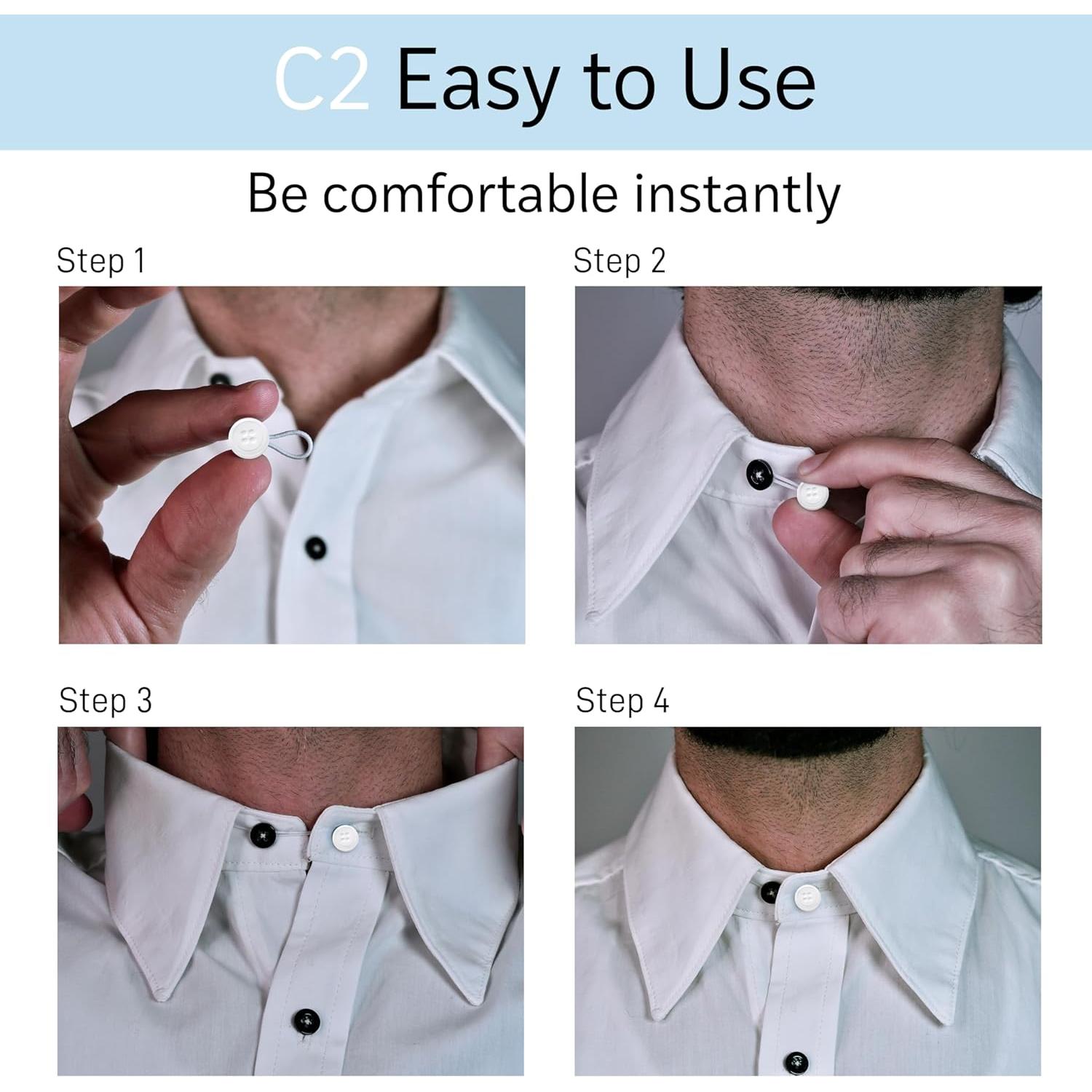 C2 Easy to Use

Be comfortable instantly

Step 1

Step 2

Step 3

Step 4