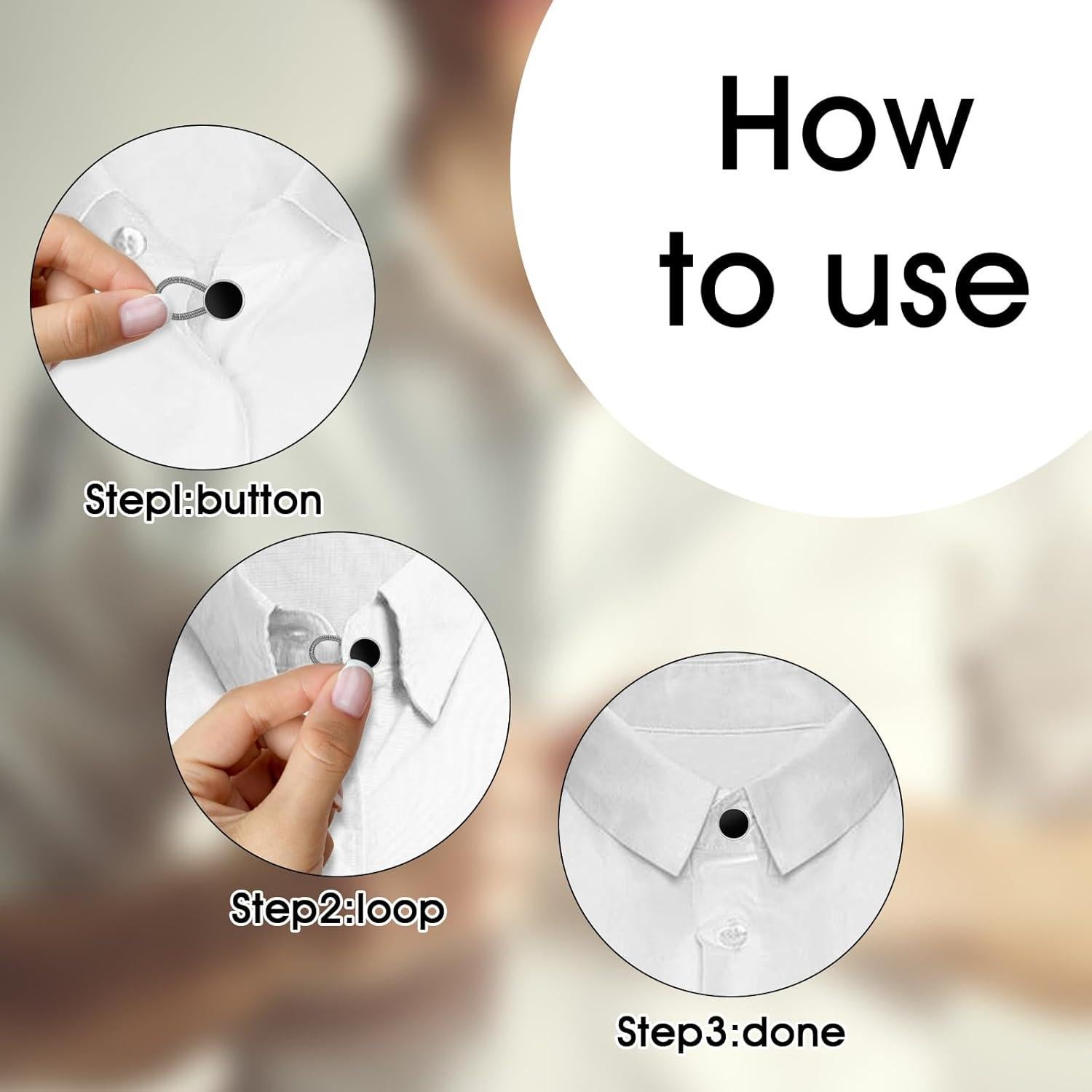 How to use

Step1:button

Step2:loop

Step3:done