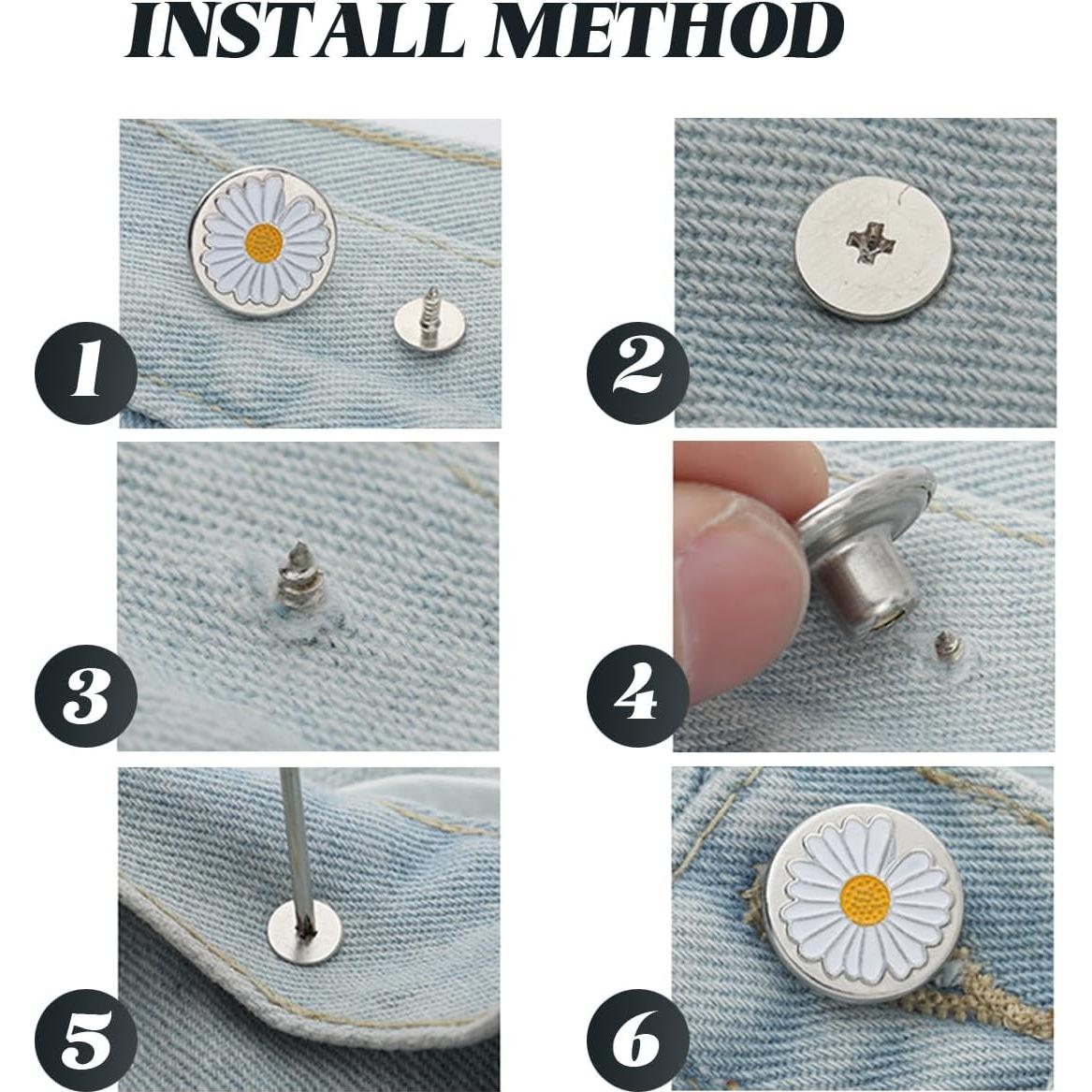 INSTALL METHOD

1

2

3

4

5

6