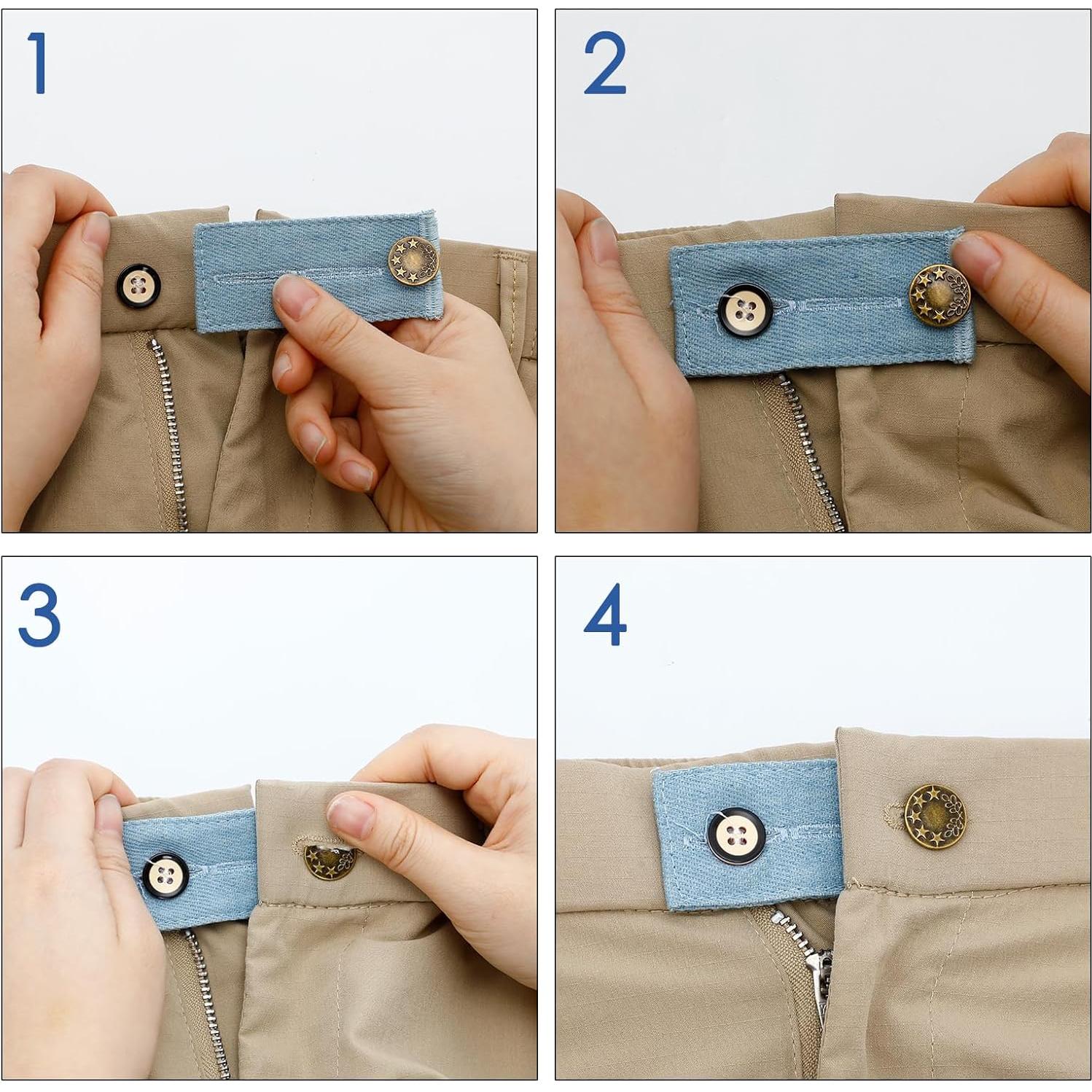 1

2

3

4