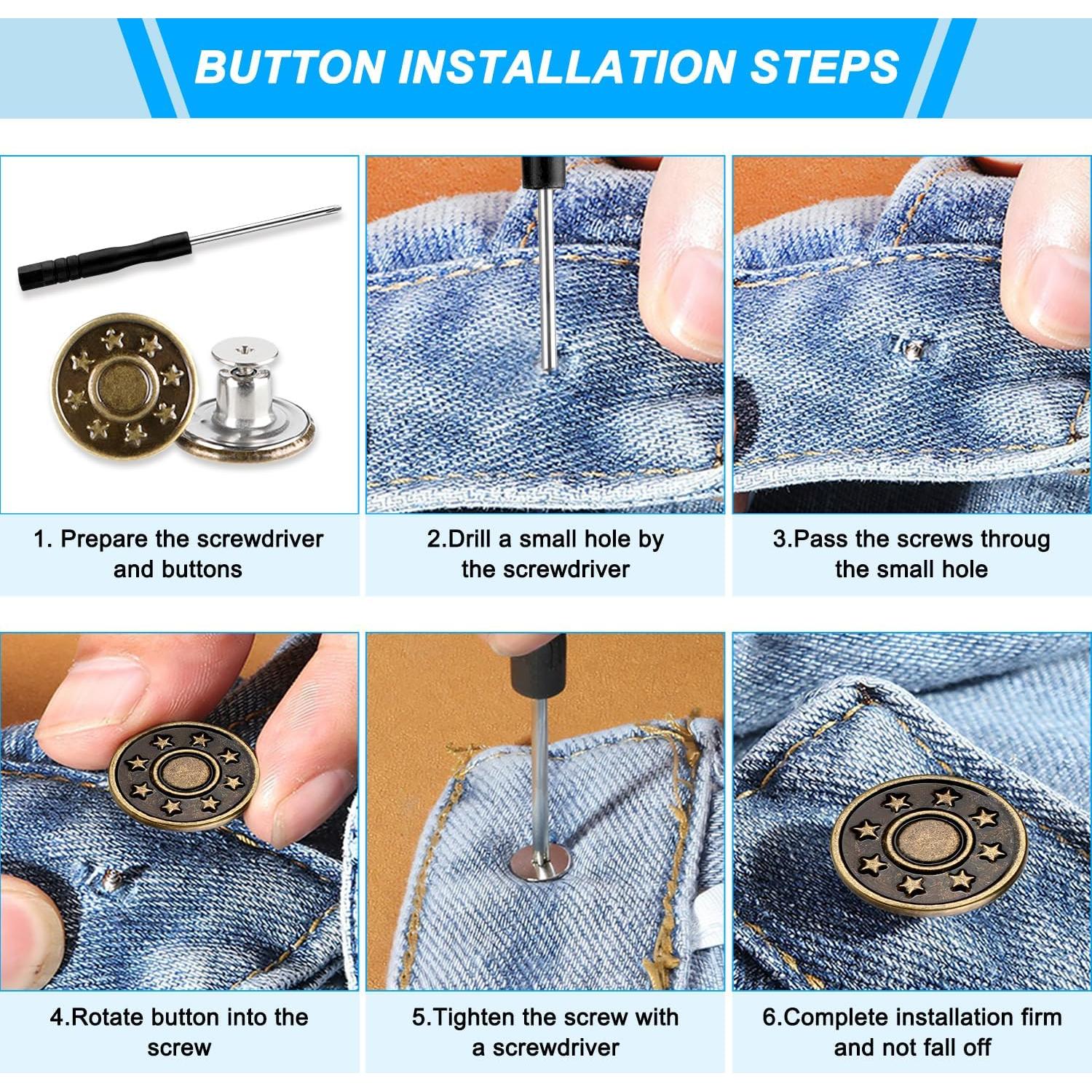 BUTTON INSTALLATION STEPS

1. Prepare the screwdriver and buttons

2.Drill a small hole by the screwdriver

3.Pass the screws throug the small hole

4.Rotate button into the screw

5.Tighten the screw with a screwdriver

6.Complete installation firm and not fall off