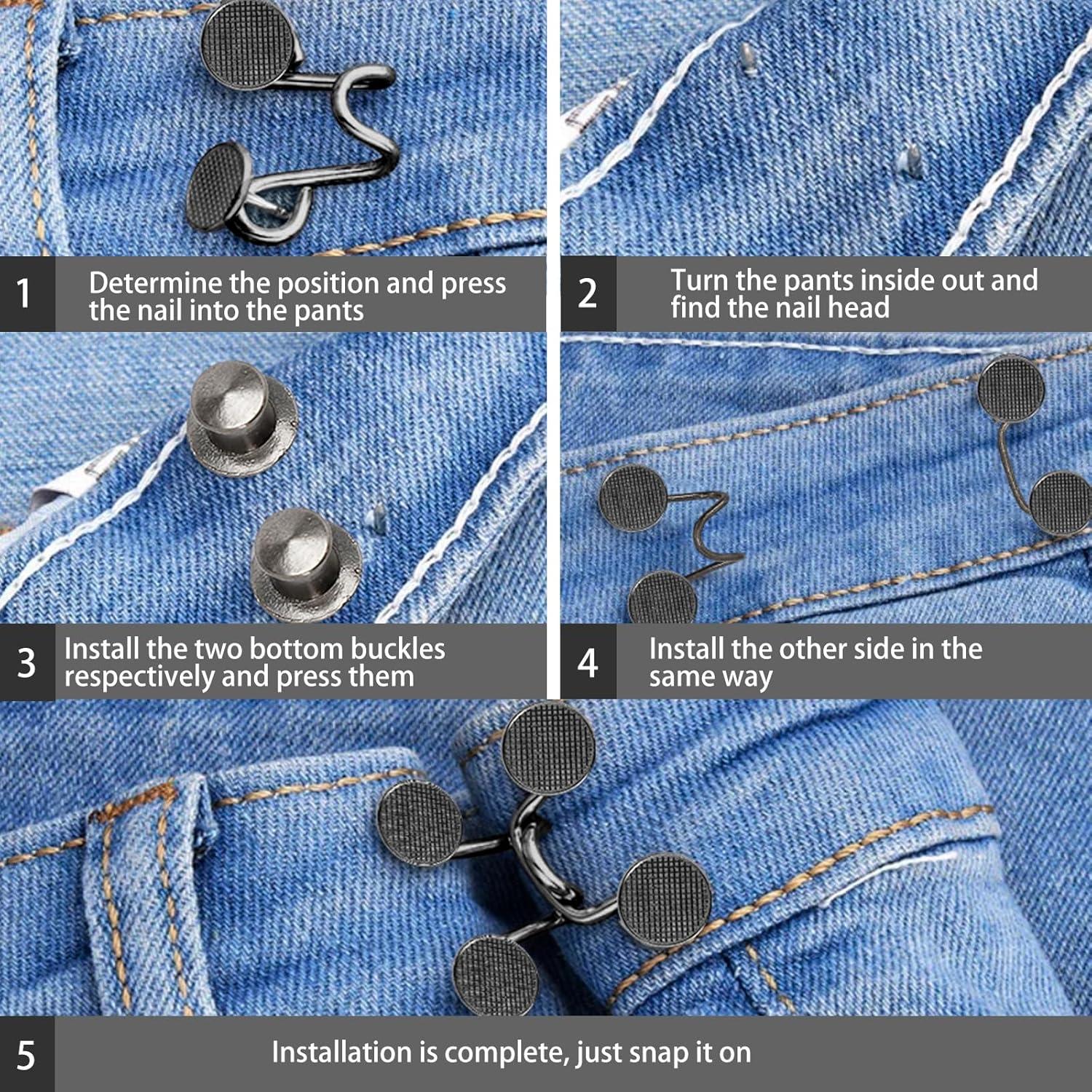 1 Determine the position and press the nail into the pants

2 Turn the pants inside out and find the nail head

3 Install the two bottom buckles respectively and press them

4 Install the other side in the same way

5 Installation is complete, just snap it on