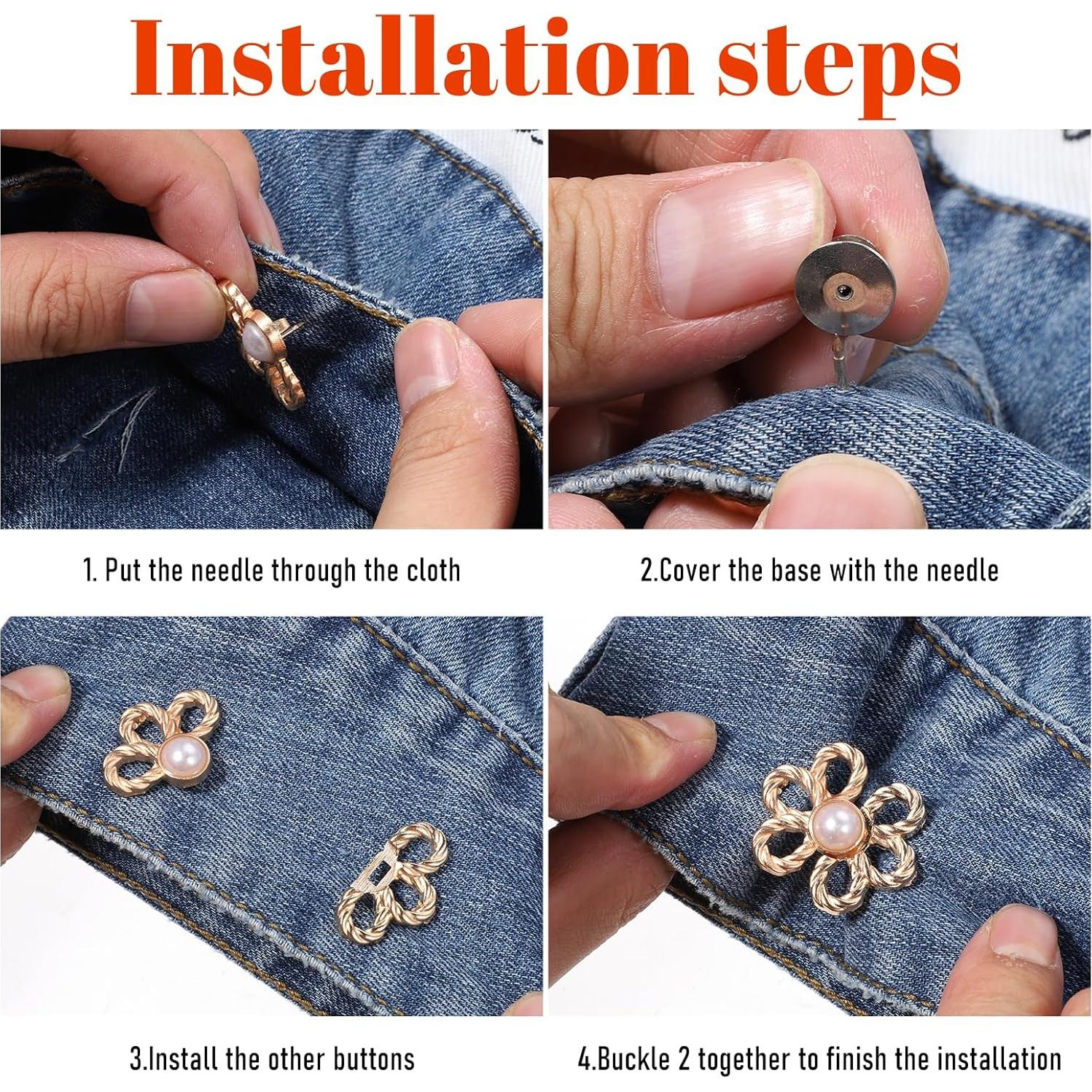 Installation steps

1. Put the needle through the cloth

2.Cover the base with the needle

3.Install the other buttons

4.Buckle 2 together to finish the installation