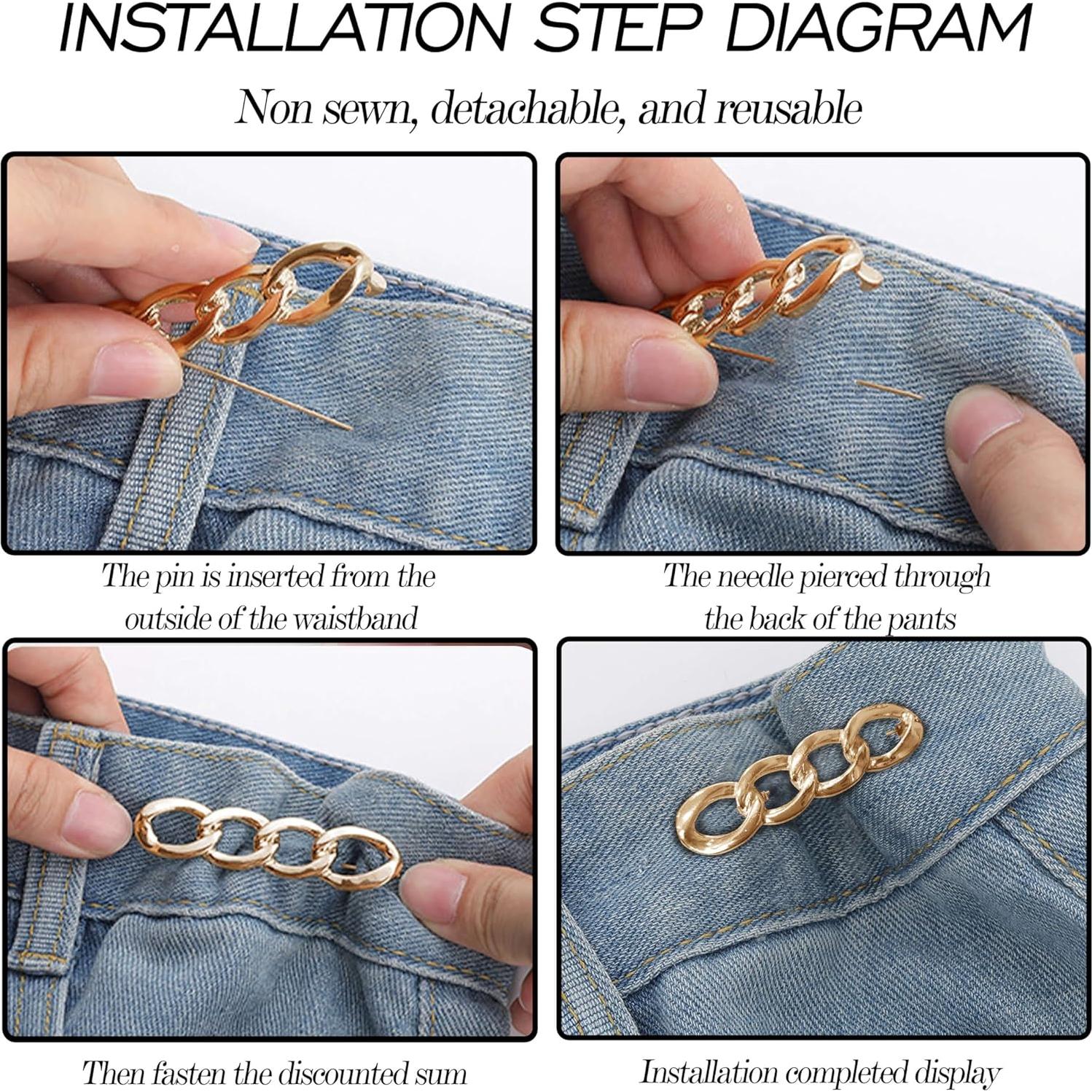 INSTALLATION STEP DIAGRAM

Non sewn, detachable, and reusable

The pin is inserted from the outside of the waistband

The needle pierced through the back of the pants

Then fasten the discounted sum

Installation completed display