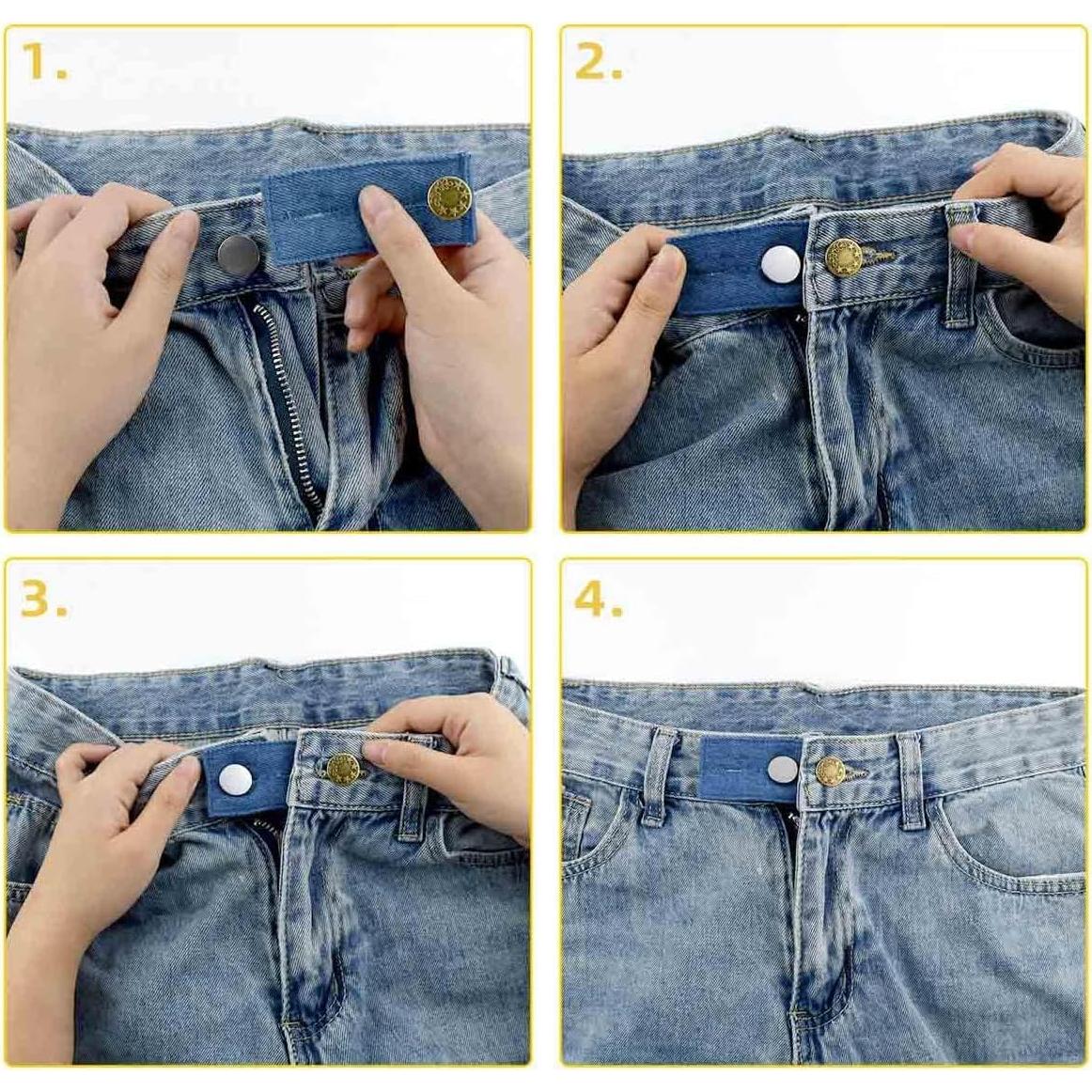 1.

2.

3.

4.