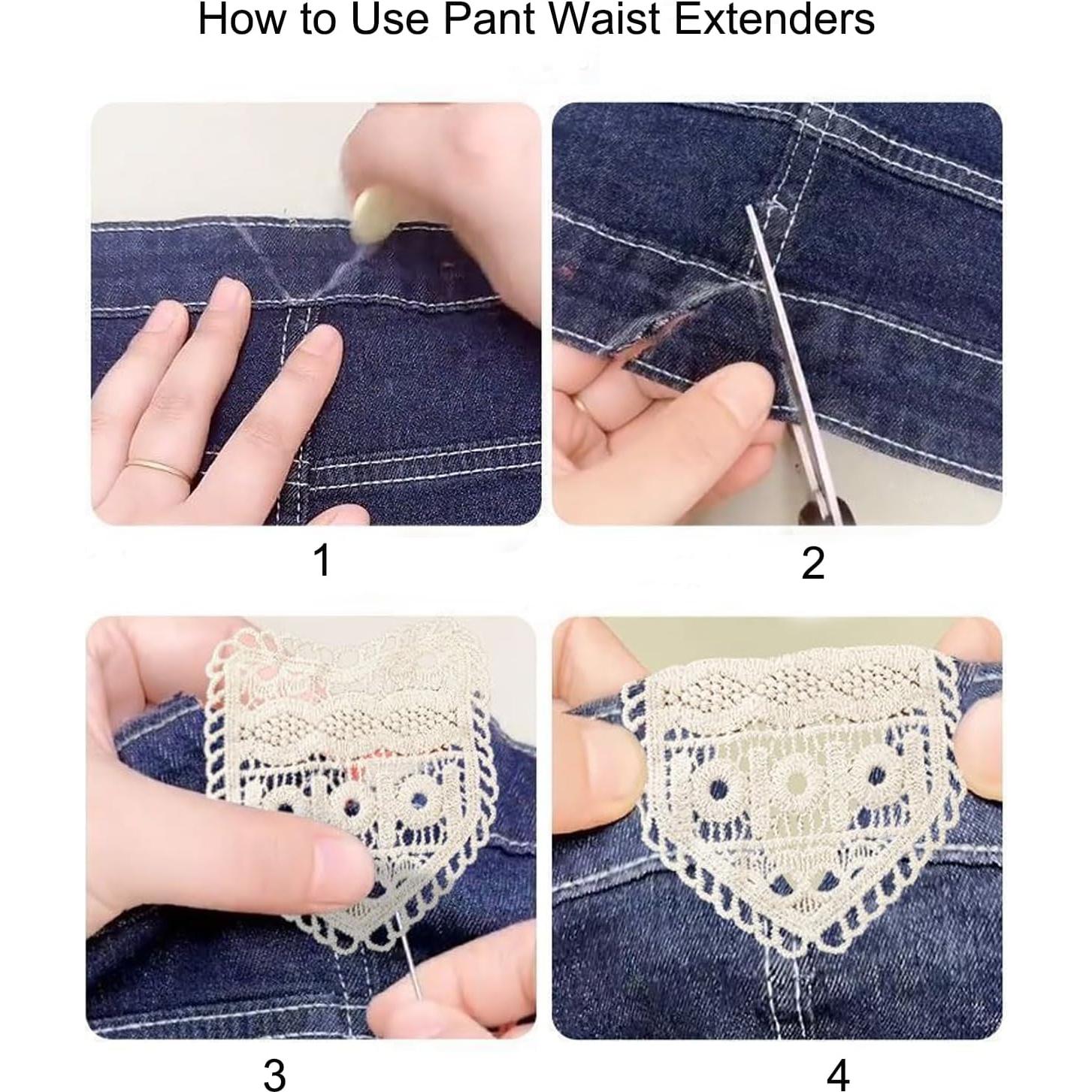 How to Use Pant Waist Extenders

1

2

3

4