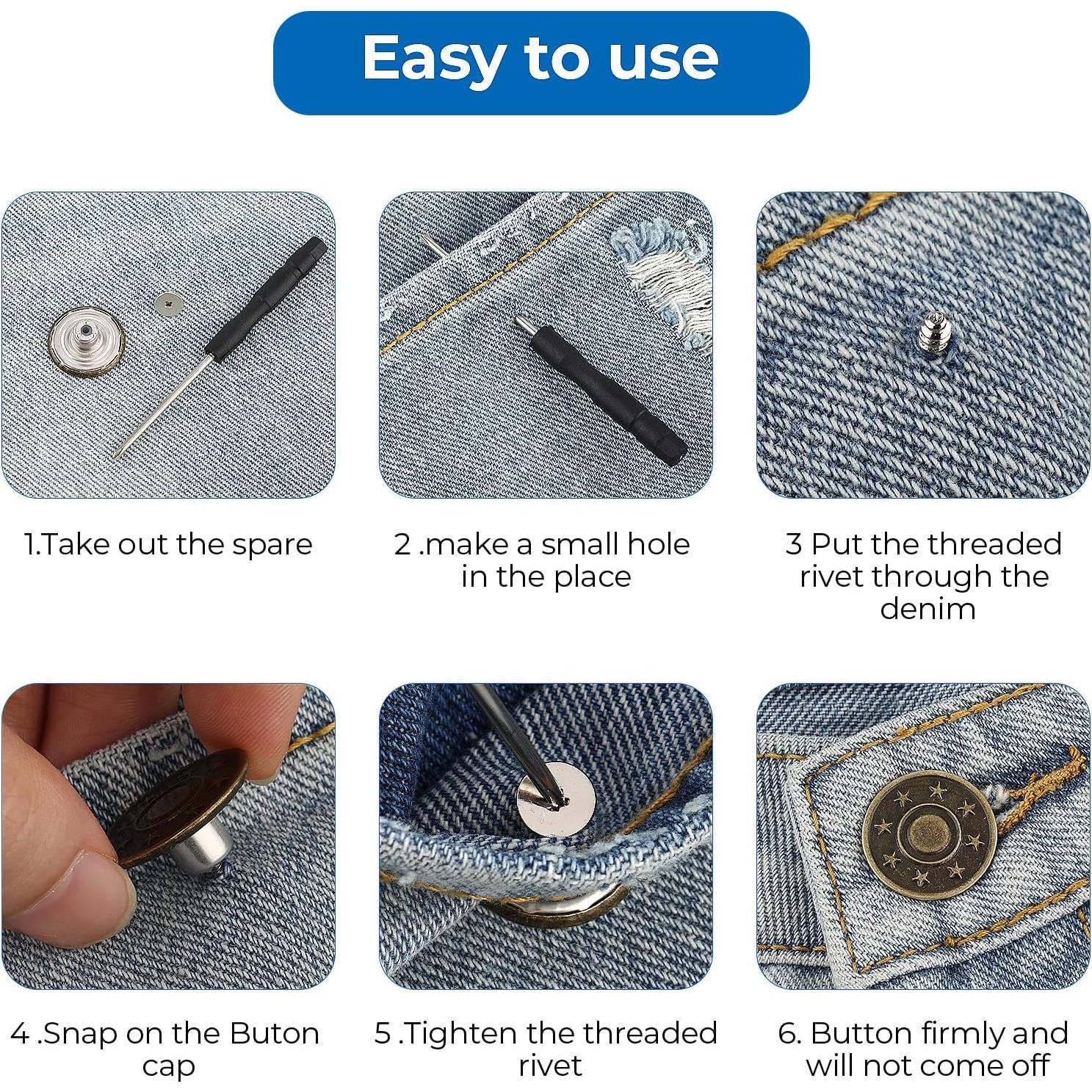 Easy to use

1.Take out the spare

2 .make a small hole in the place

3 Put the threaded rivet through the denim

4 .Snap on the Buton cap

5 .Tighten the threaded rivet

6. Button firmly and will not come off