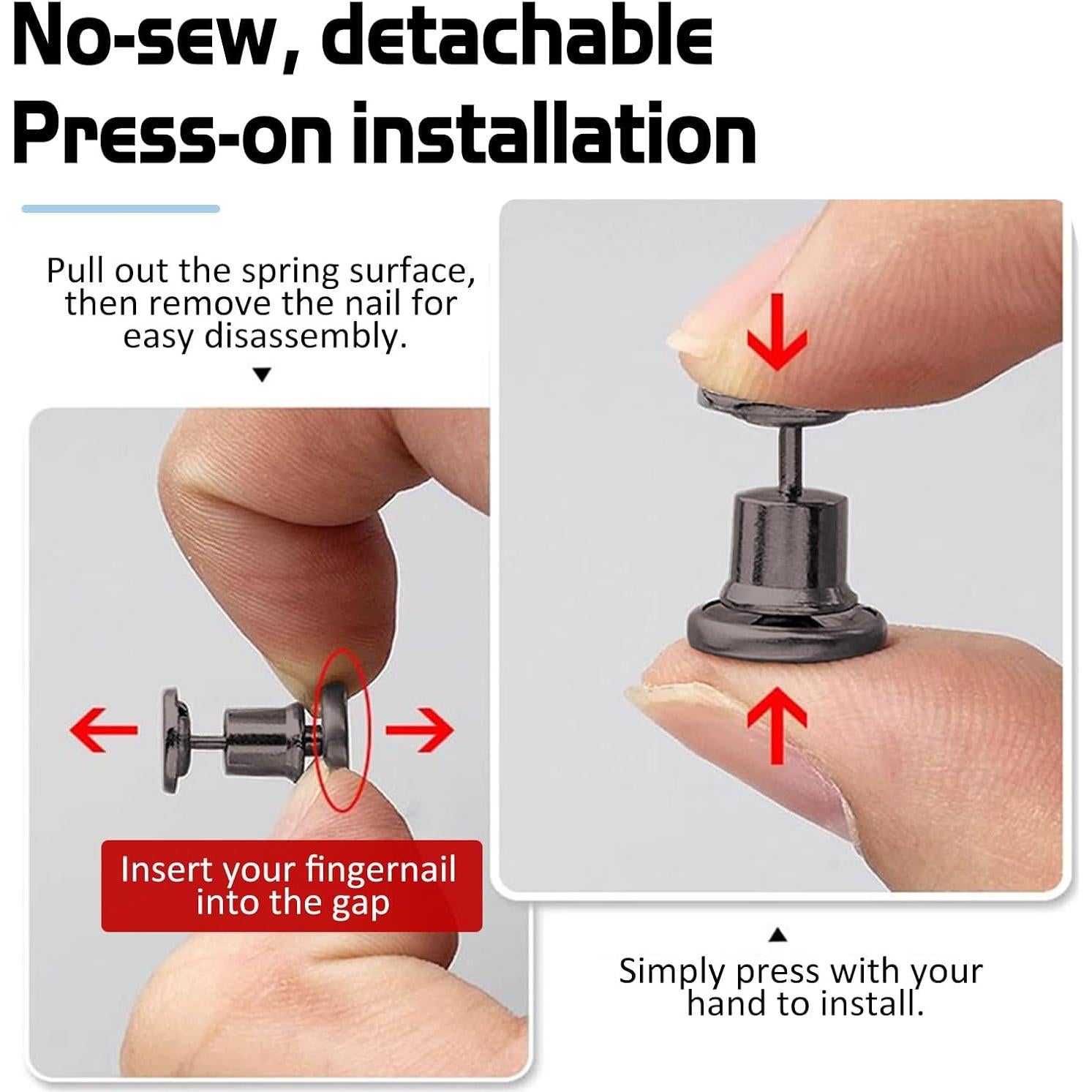 No-sew, detachable
Press-on installation

Pull out the spring surface, then remove the nail for easy disassembly.

Insert your fingernail into the gap

Simply press with your hand to install.