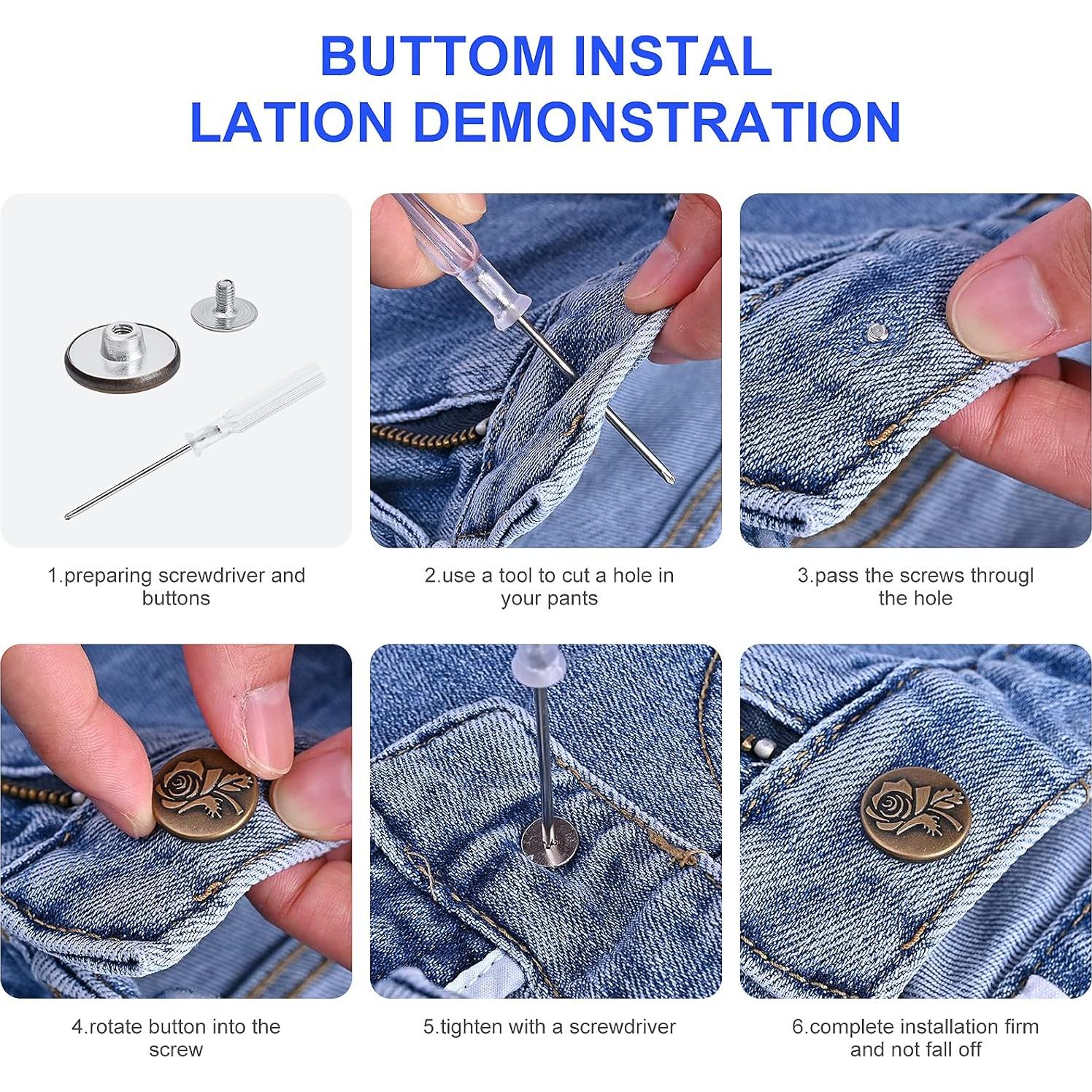 BUTTOM INSTAL LATION DEMONSTRATION

1.preparing screwdriver and buttons

2.use a tool to cut a hole in your pants

3.pass the screws througl the hole

4.rotate button into the screw

5.tighten with a screwdriver

6.complete installation firm and not fall off