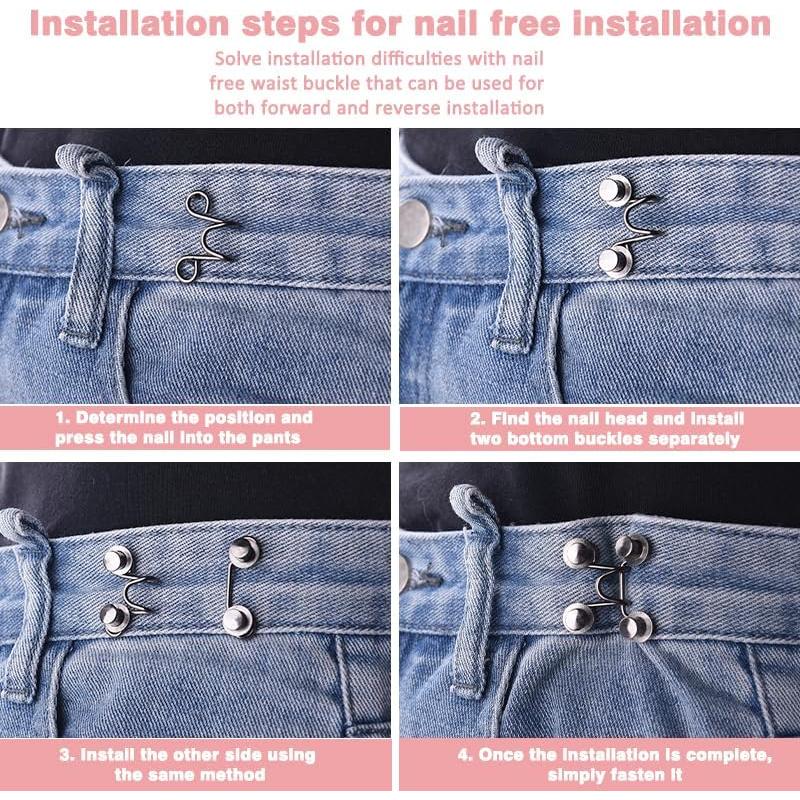 Installation steps for nail free installation

Solve installation difficulties with nail free waist buckle that can be used for both forward and reverse installation

1. Determine the position and press the nail into the pants

2. Find the nail head and install two bottom buckles separately

3. Install the other side using the same method

4. Once the installation is complete, simply fasten it