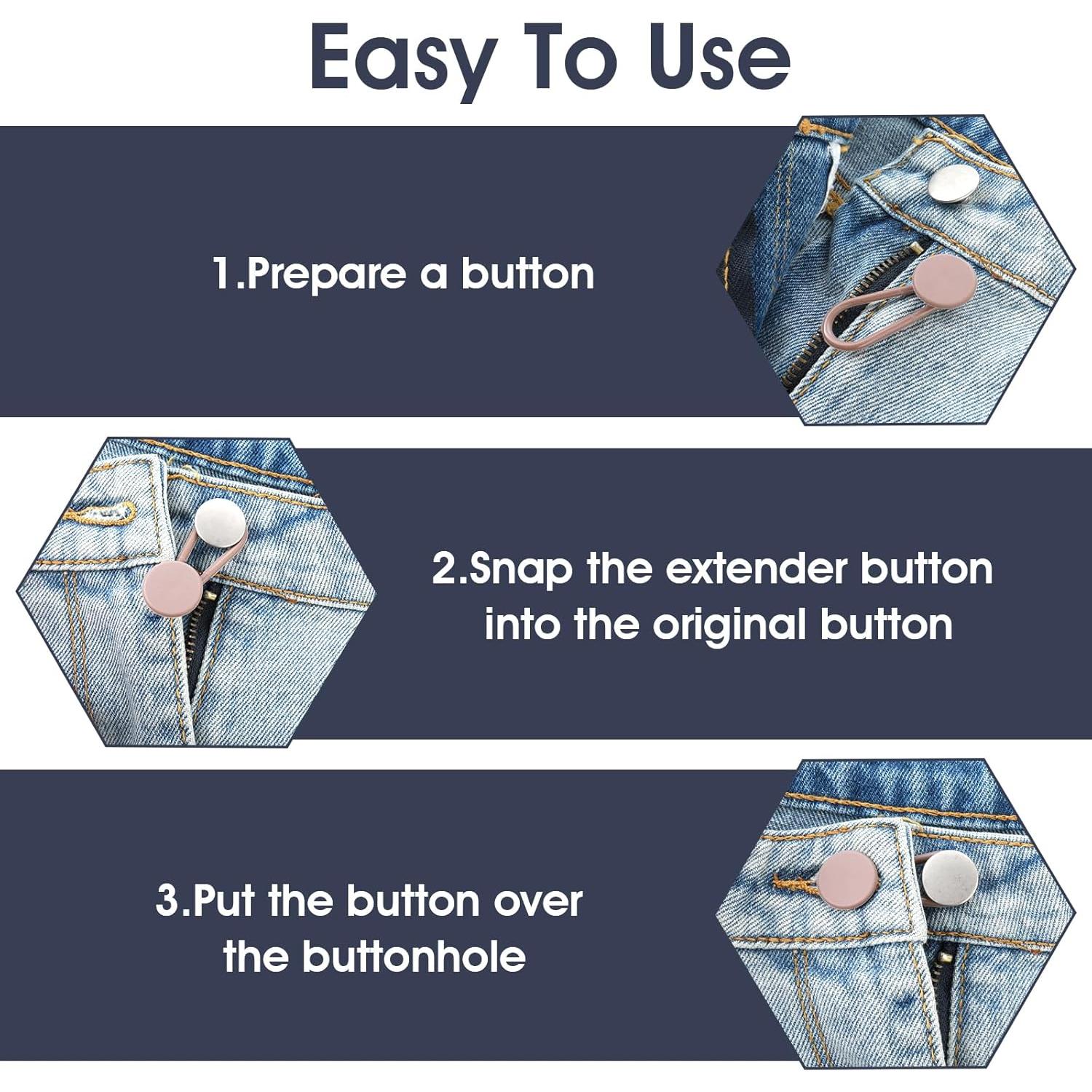 Easy To Use

1.Prepare a button

2.Snap the extender button into the original button

3.Put the button over the buttonhole