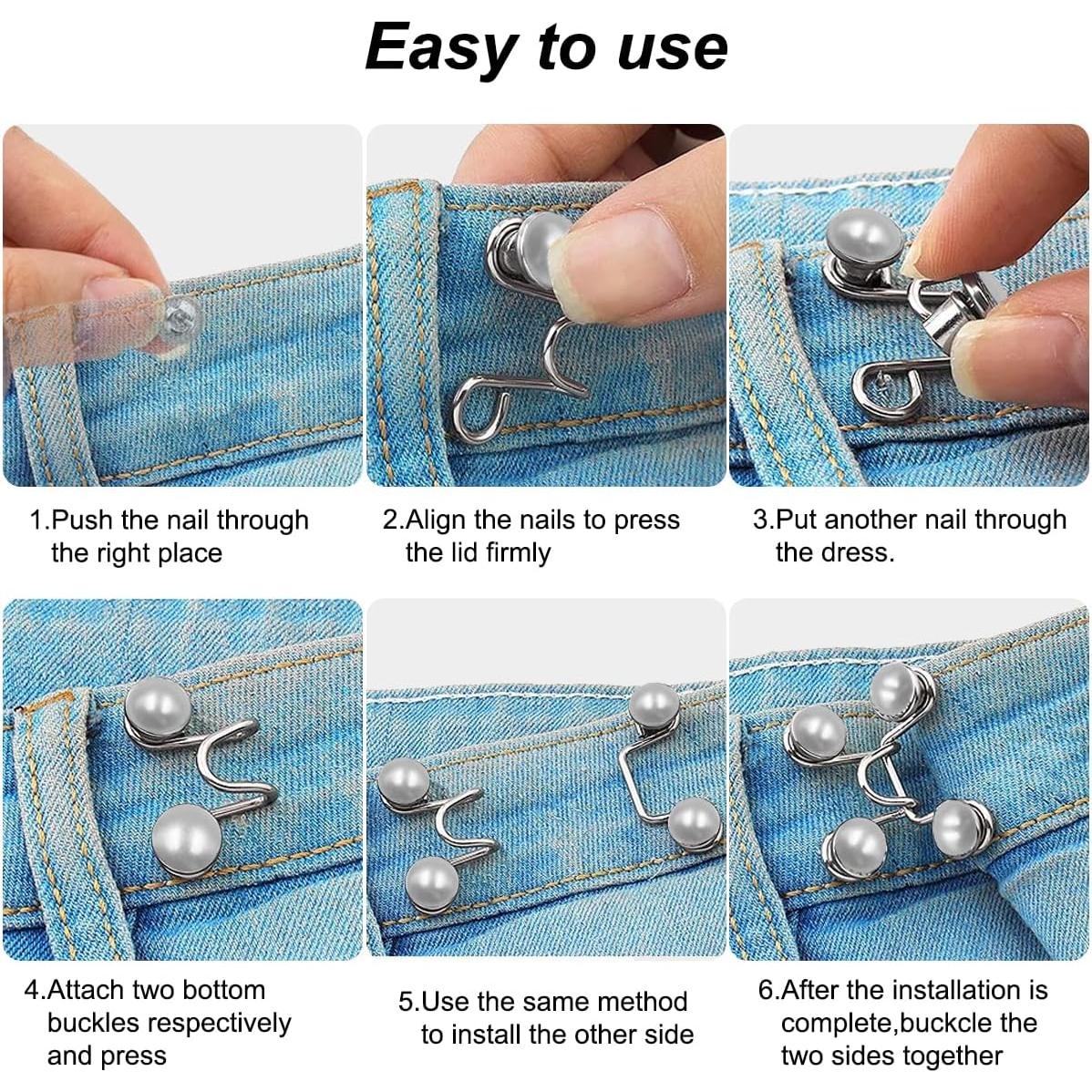 Easy to use

1.Push the nail through the right place

2.Align the nails to press the lid firmly

3.Put another nail through the dress.

4.Attach two bottom buckles respectively and press

5.Use the same method to install the other side

6.After the installation is complete,buckcle the two sides together