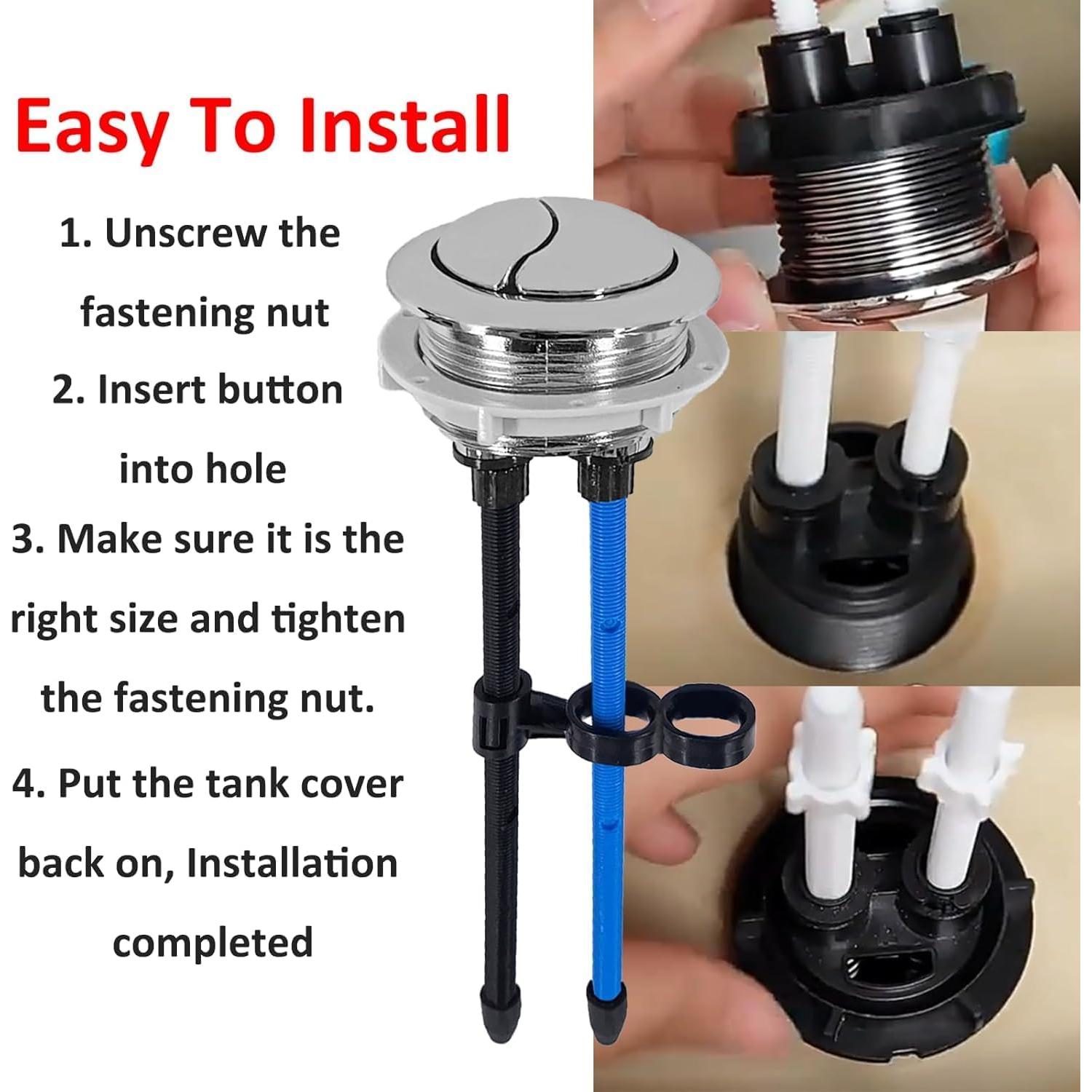 Easy To Install

1. Unscrew the fastening nut

2. Insert button into hole

3. Make sure it is the right size and tighten the fastening nut.

4. Put the tank cover back on, Installation completed