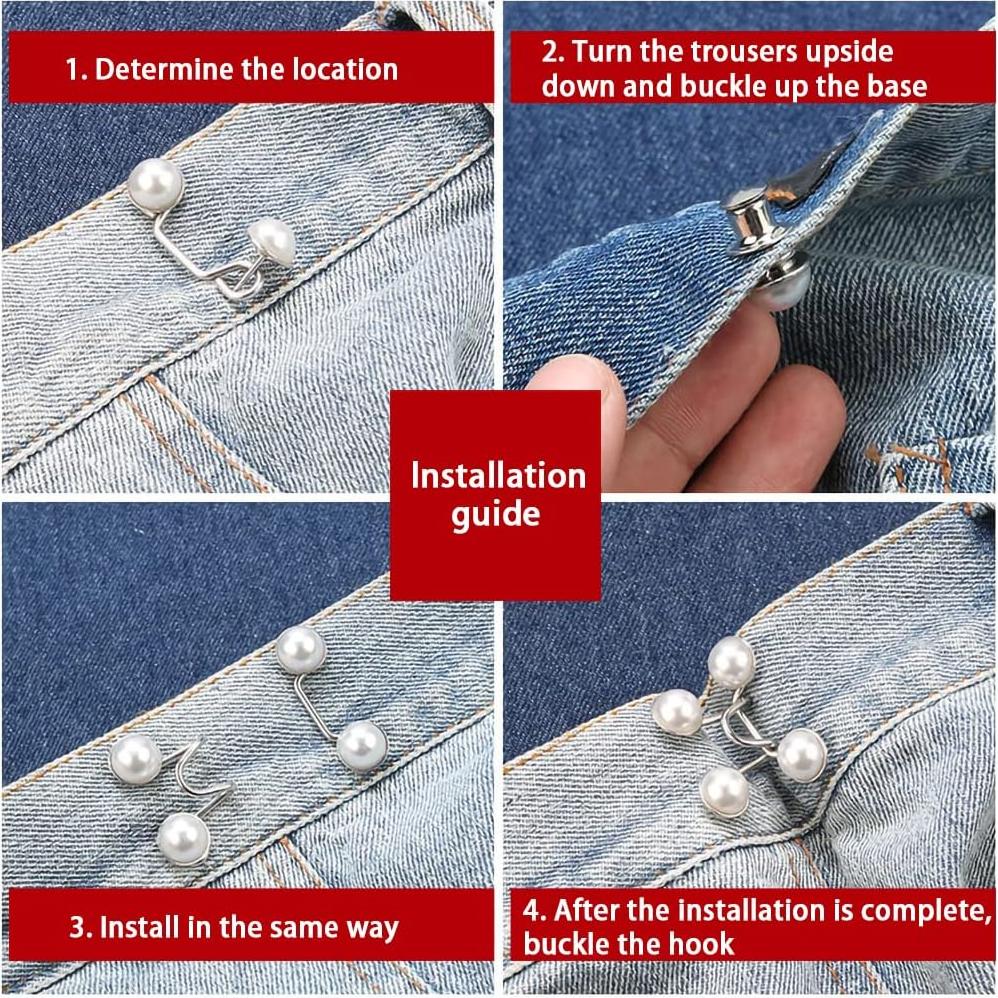 1. Determine the location

2. Turn the trousers upside down and buckle up the base

Installation guide

3. Install in the same way

4. After the installation is complete, buckle the hook