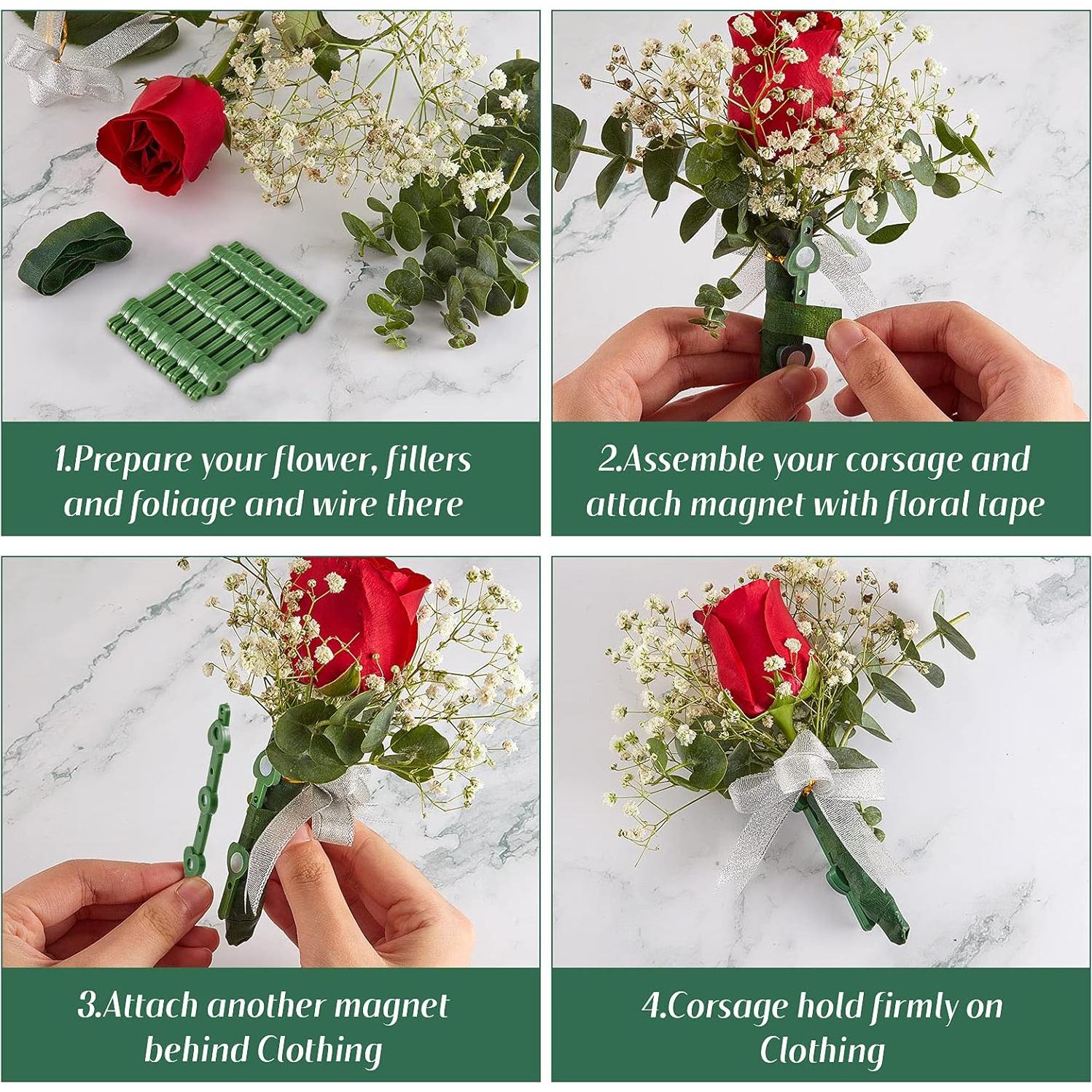 1.Prepare your flower, fillers and foliage and wire there

2.Assemble your corsage and attach magnet with floral tape

3.Attach another magnet behind Clothing

4.Corsage hold firmly on Clothing