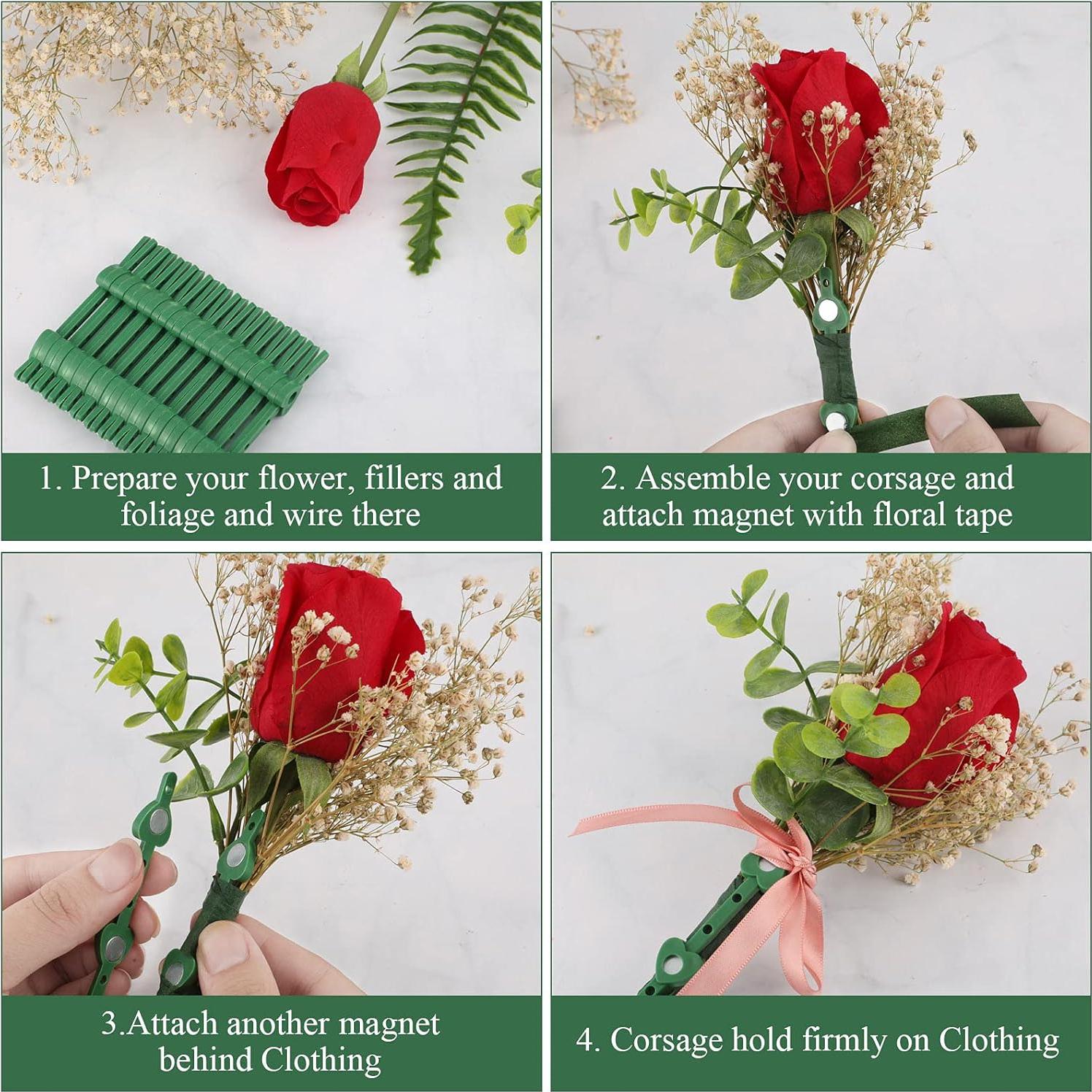 1. Prepare your flower, fillers and foliage and wire there

2. Assemble your corsage and attach magnet with floral tape

3.Attach another magnet behind Clothing

4. Corsage hold firmly on Clothing