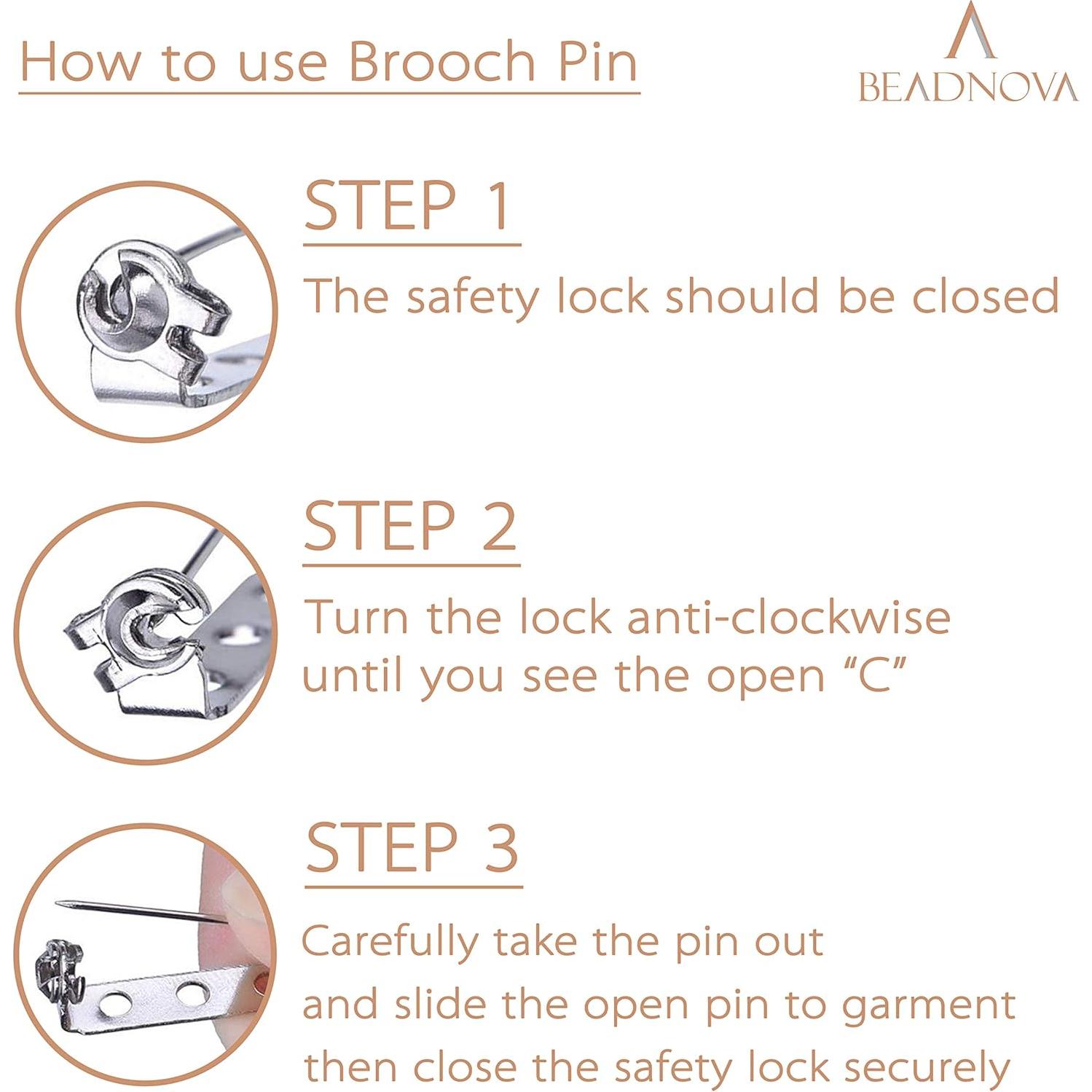 How to use Brooch Pin

BEADNOVA

STEP 1

The safety lock should be closed

STEP 2

Turn the lock anti-clockwise until you see the open “C”

STEP 3

Carefully take the pin out
and slide the open pin to garment
then close the safety lock securely