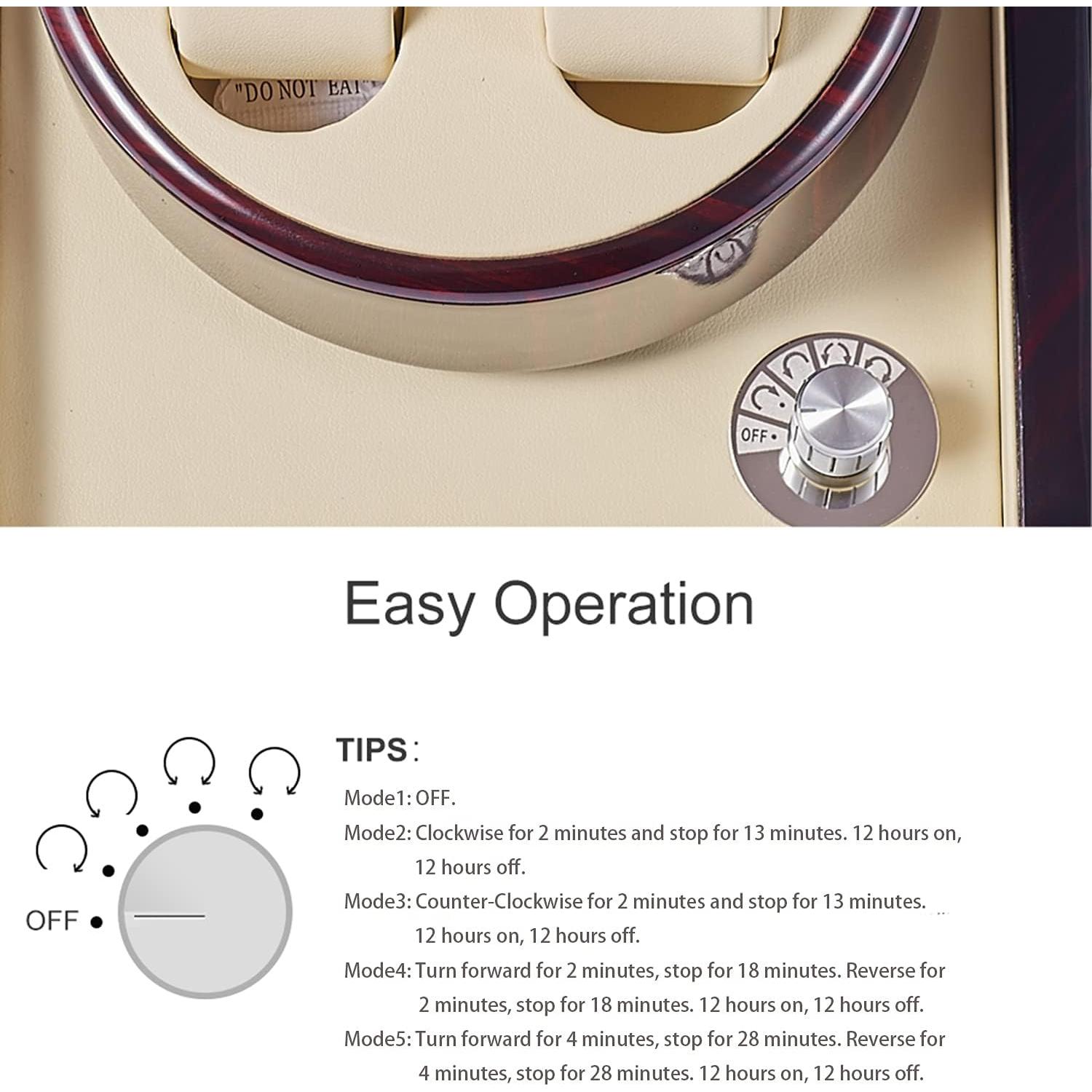 "DO NOT EAT"

OFF

Easy Operation

OFF

TIPS:

Mode1: OFF.

Mode2: Clockwise for 2 minutes and stop for 13 minutes. 12 hours on, 12 hours off.

Mode3: Counter-Clockwise for 2 minutes and stop for 13 minutes. 12 hours on, 12 hours off.

Mode4: Turn forward for 2 minutes, stop for 18 minutes. Reverse for 2 minutes, stop for 18 minutes. 12 hours on, 12 hours off.

Mode5: Turn forward for 4 minutes, stop for 28 minutes. Reverse for 4 minutes, stop for 28 minutes. 12 hours on, 12 hours off.