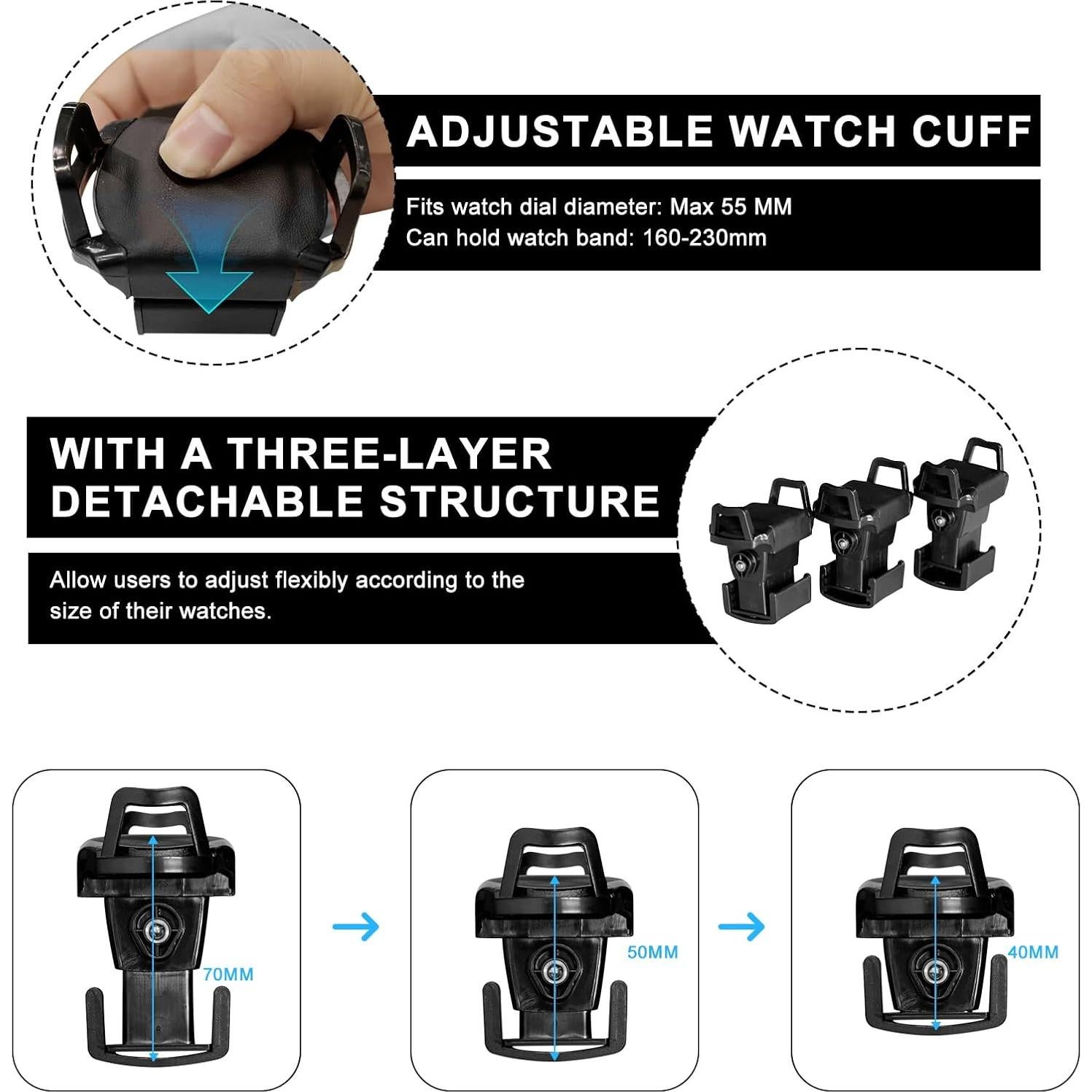 ADJUSTABLE WATCH CUFF

Fits watch dial diameter: Max 55 MM
Can hold watch band: 160-230mm

WITH A THREE-LAYER DETACHABLE STRUCTURE

Allow users to adjust flexibly according to the size of their watches.

70MM

50MM

40MM