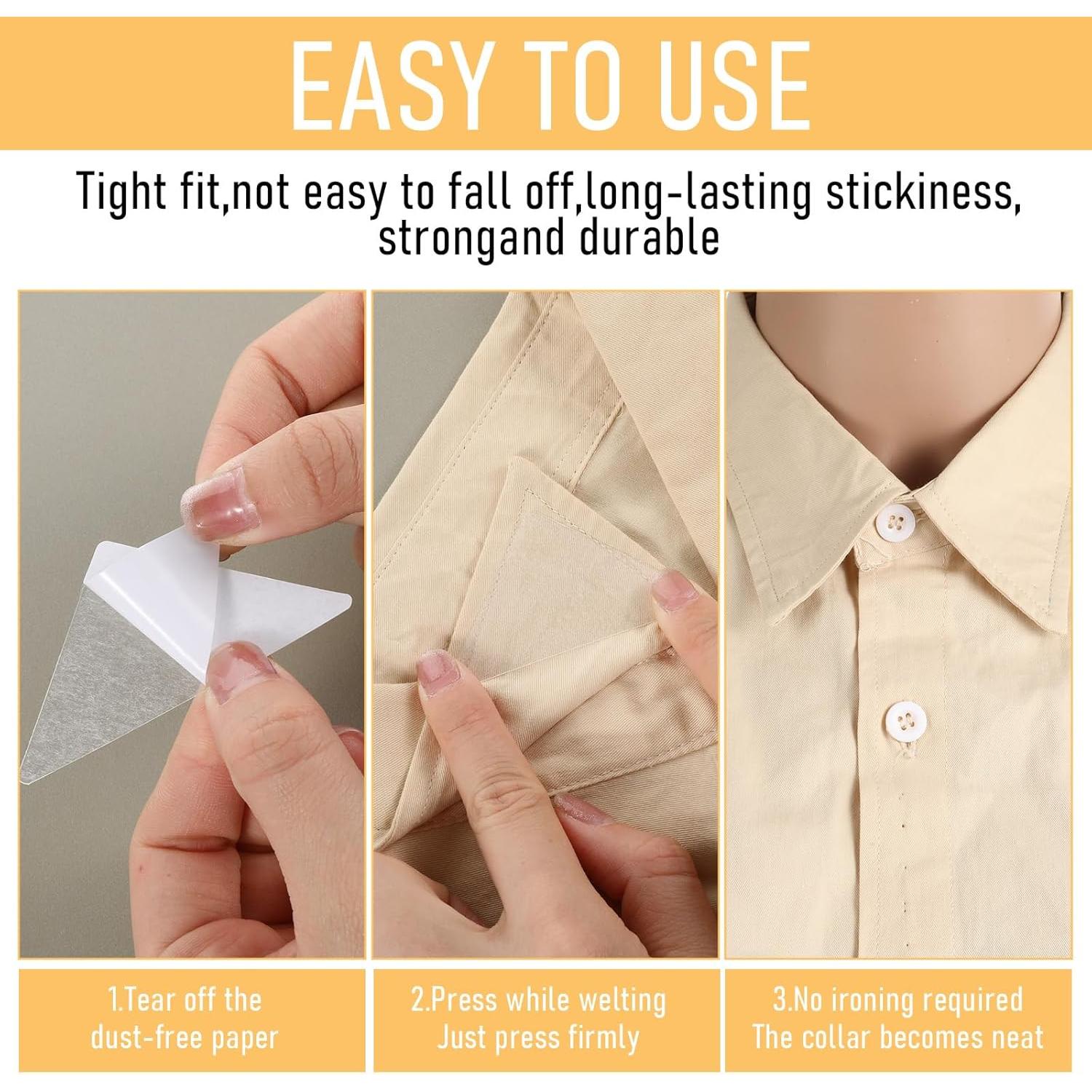 EASY TO USE

Tight fit,not easy to fall off,long-lasting stickiness, strongand durable

1.Tear off the dust-free paper

2.Press while welting Just press firmly

3.No ironing required The collar becomes neat