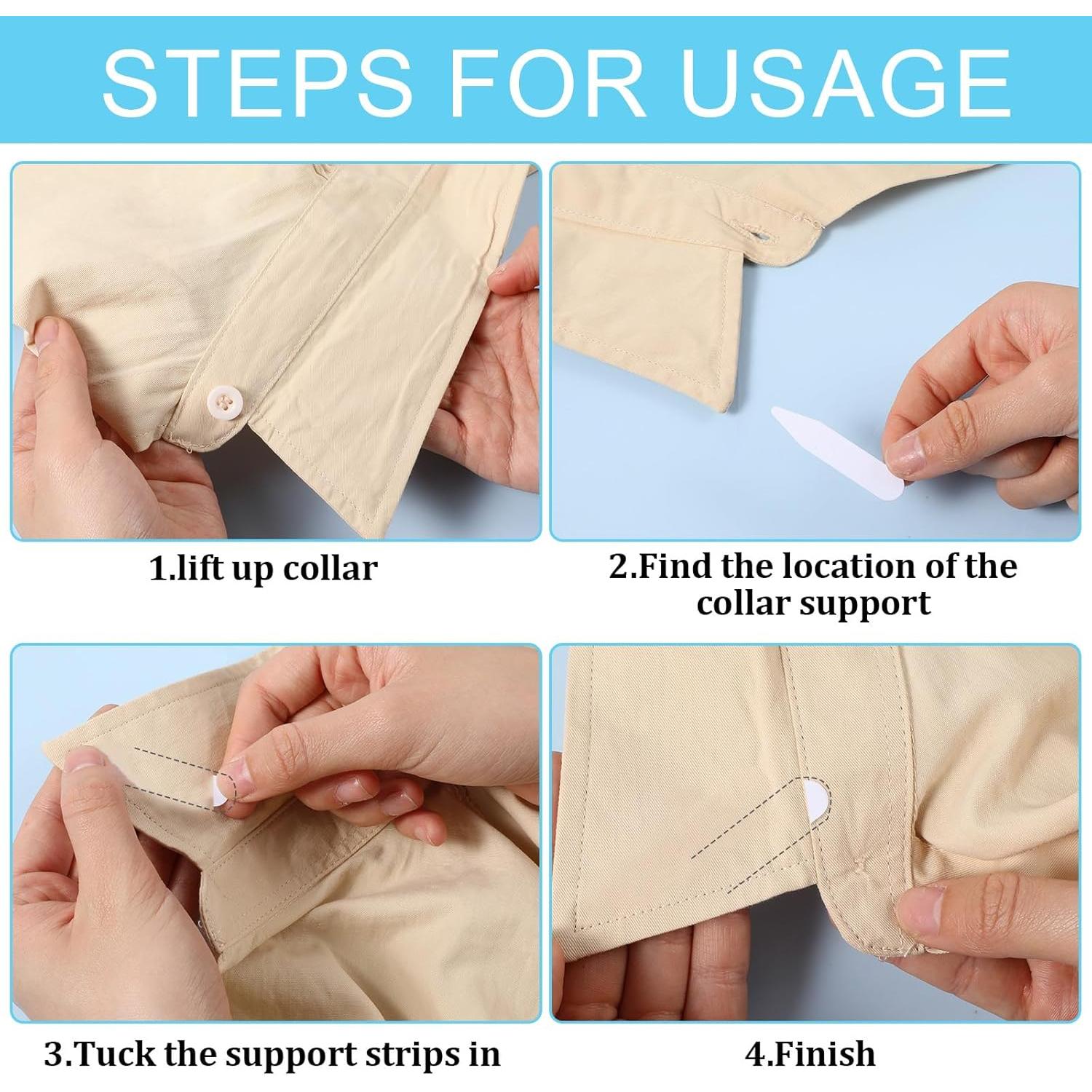 STEPS FOR USAGE

1.lift up collar

2.Find the location of the collar support

3.Tuck the support strips in

4.Finish