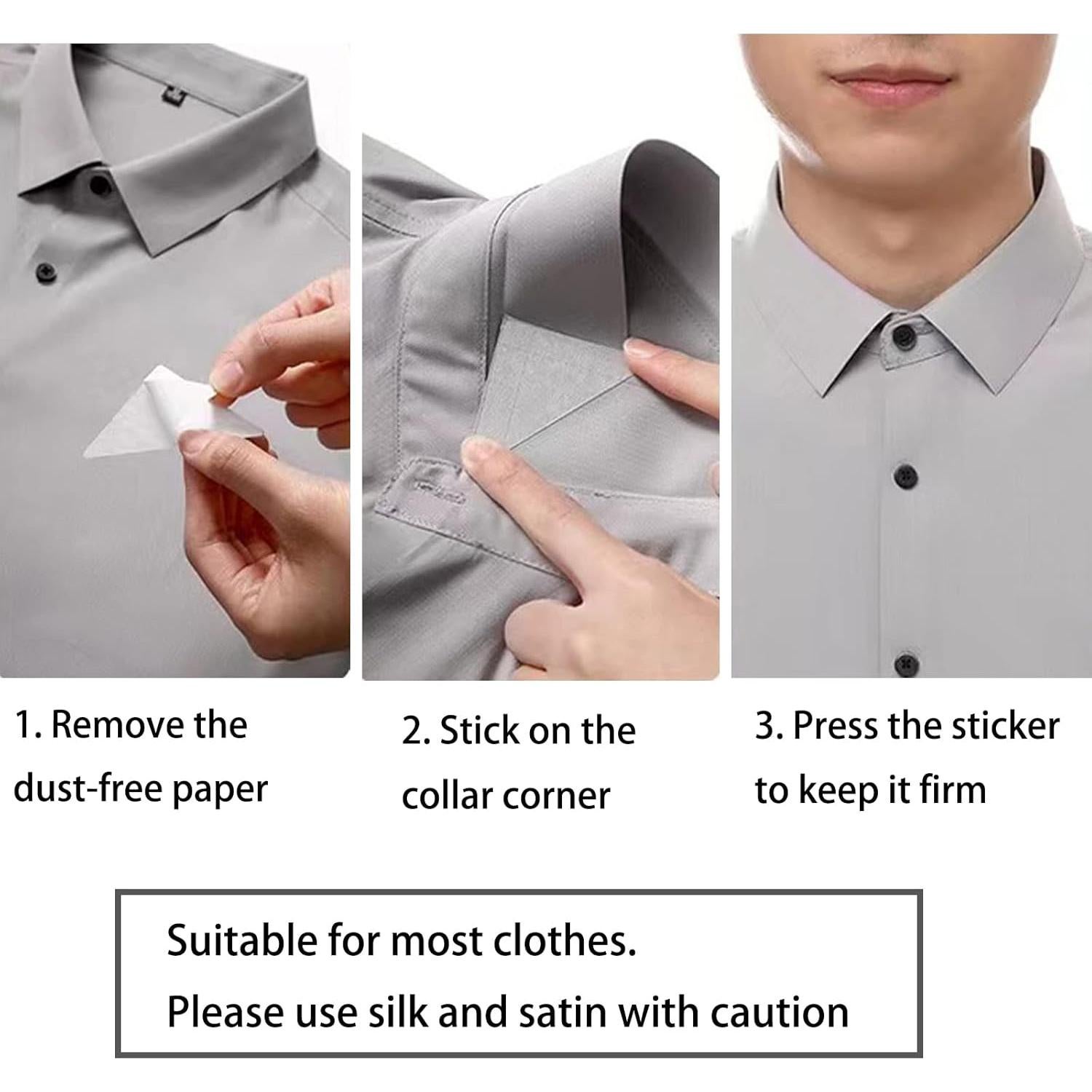 1. Remove the dust-free paper

2. Stick on the collar corner

3. Press the sticker to keep it firm

Suitable for most clothes.
Please use silk and satin with caution