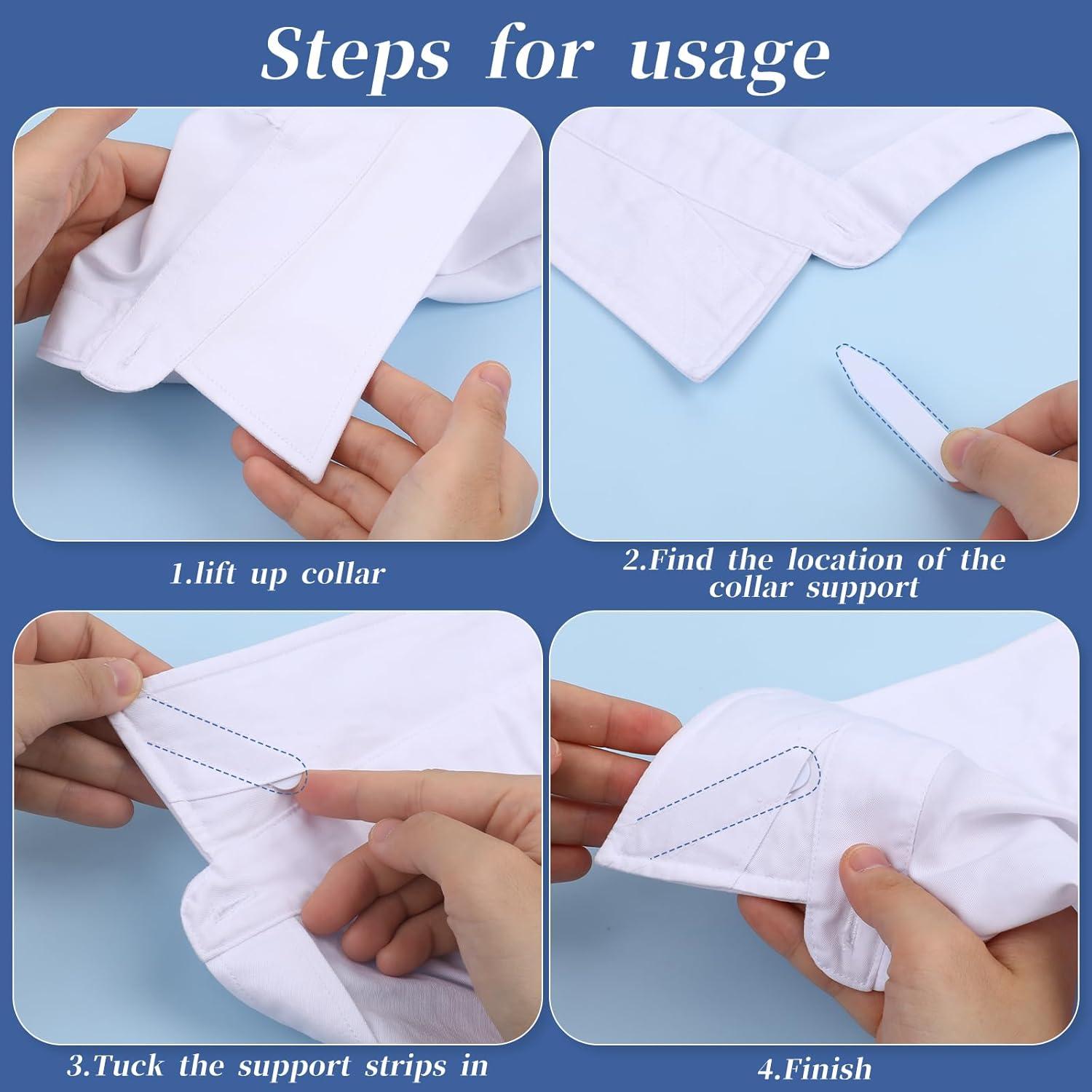 Steps for usage

1.lift up collar

2.Find the location of the collar support

3.Tuck the support strips in

4.Finish